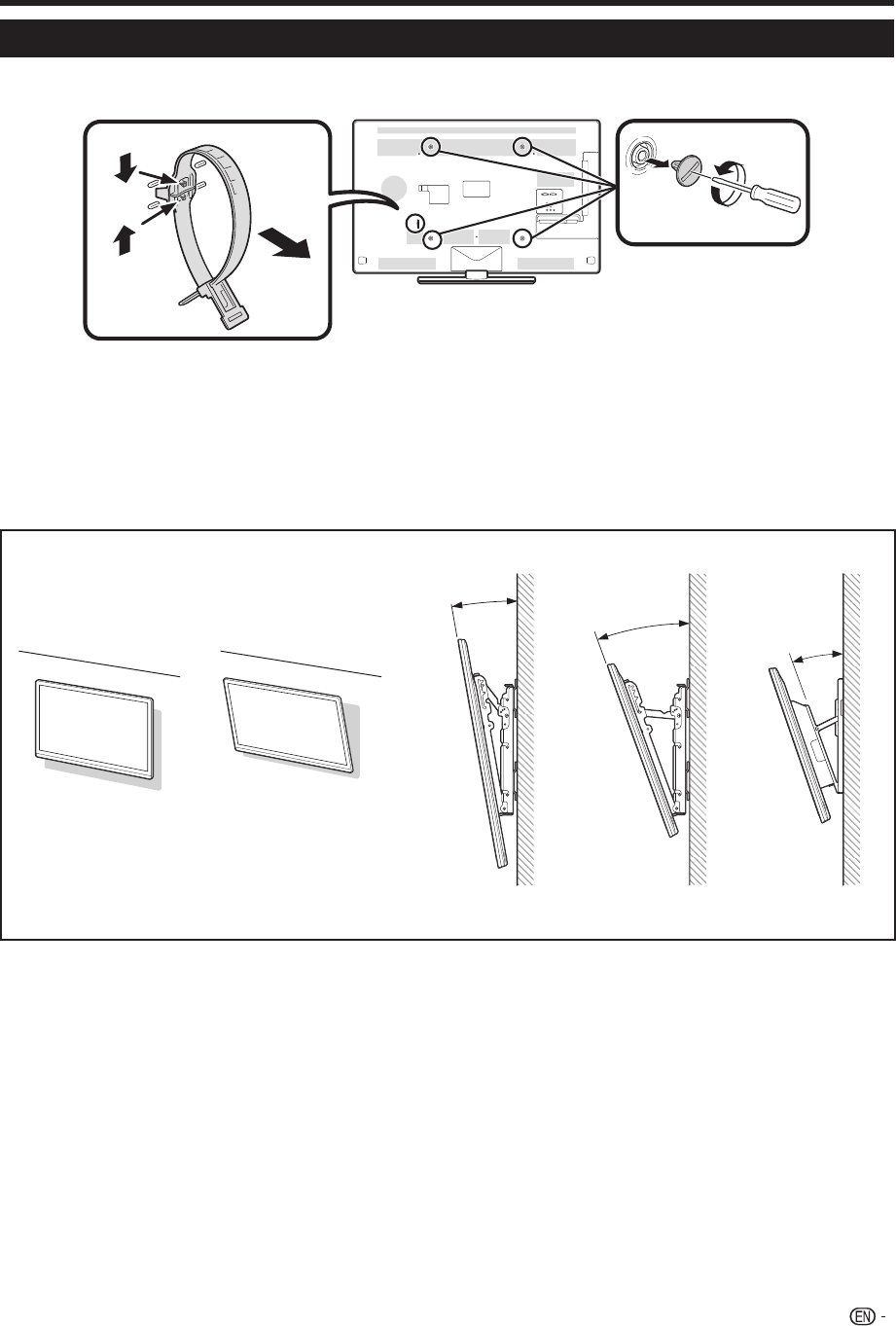 EN -