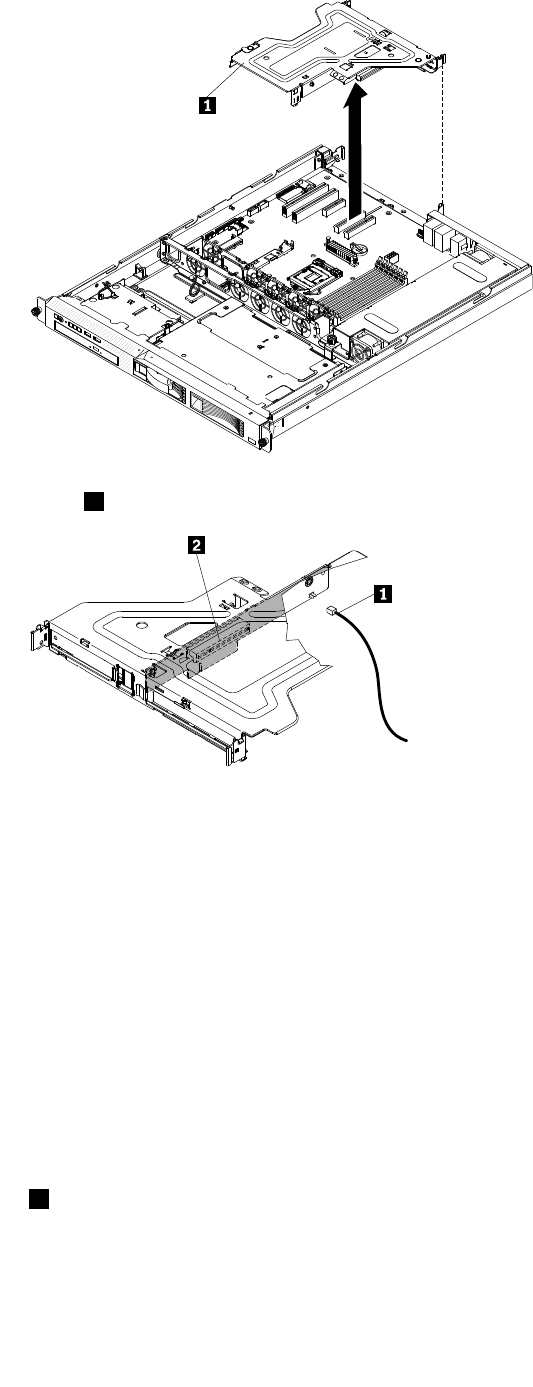 1

2

1