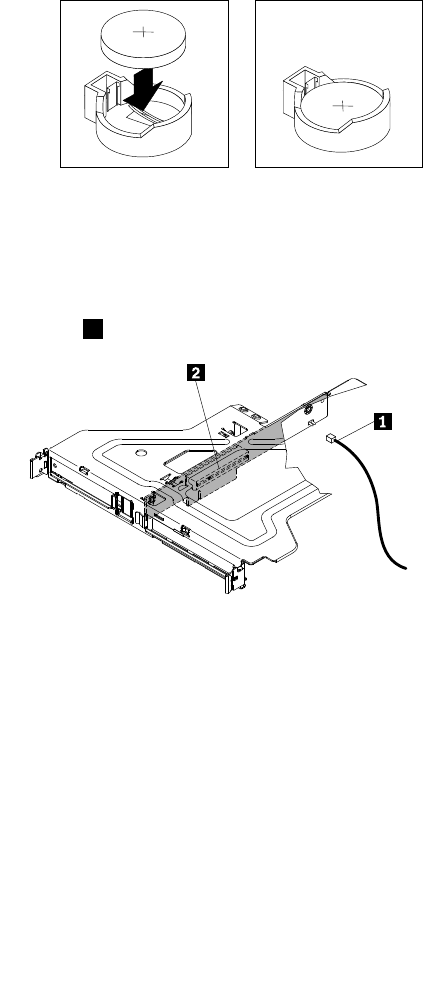 2

1