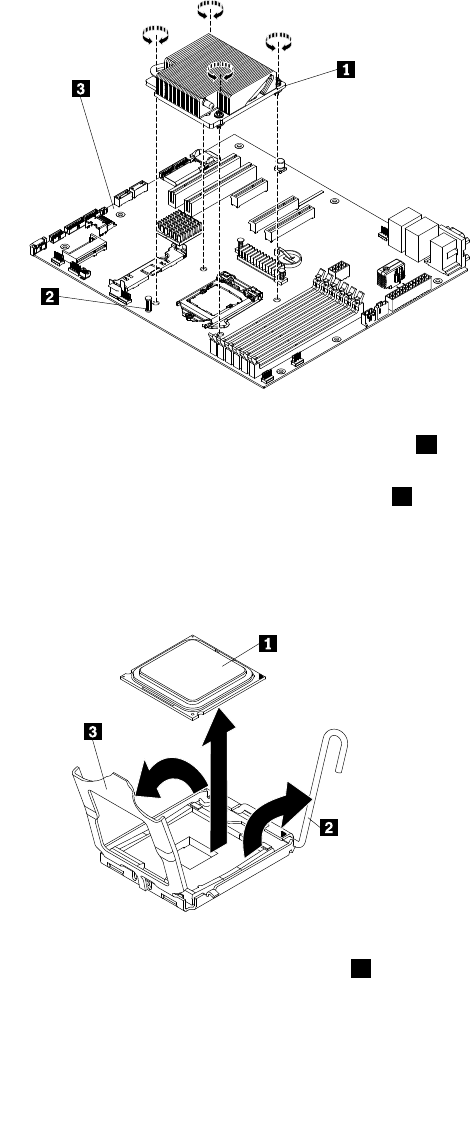 1
3
2
1
3
2