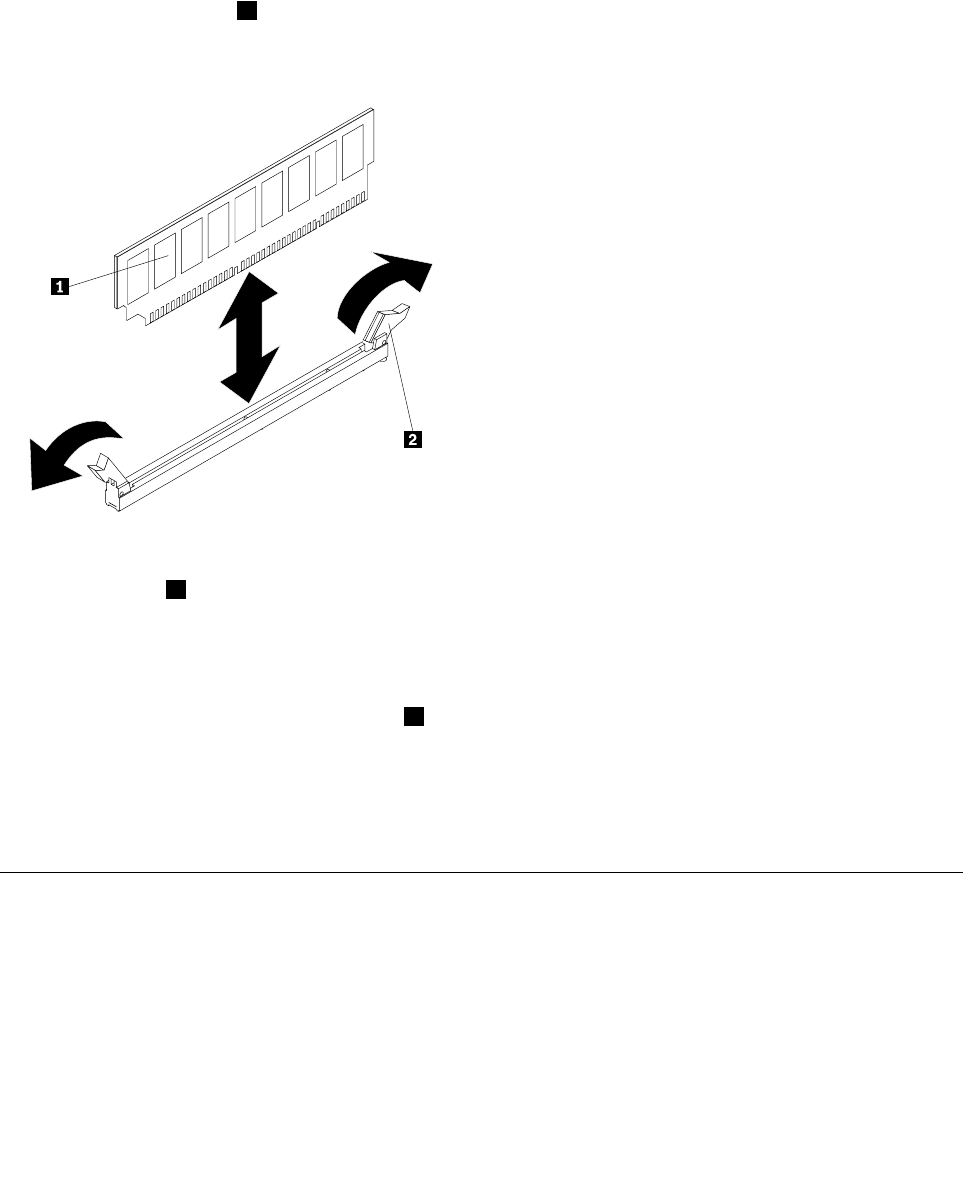 1

2