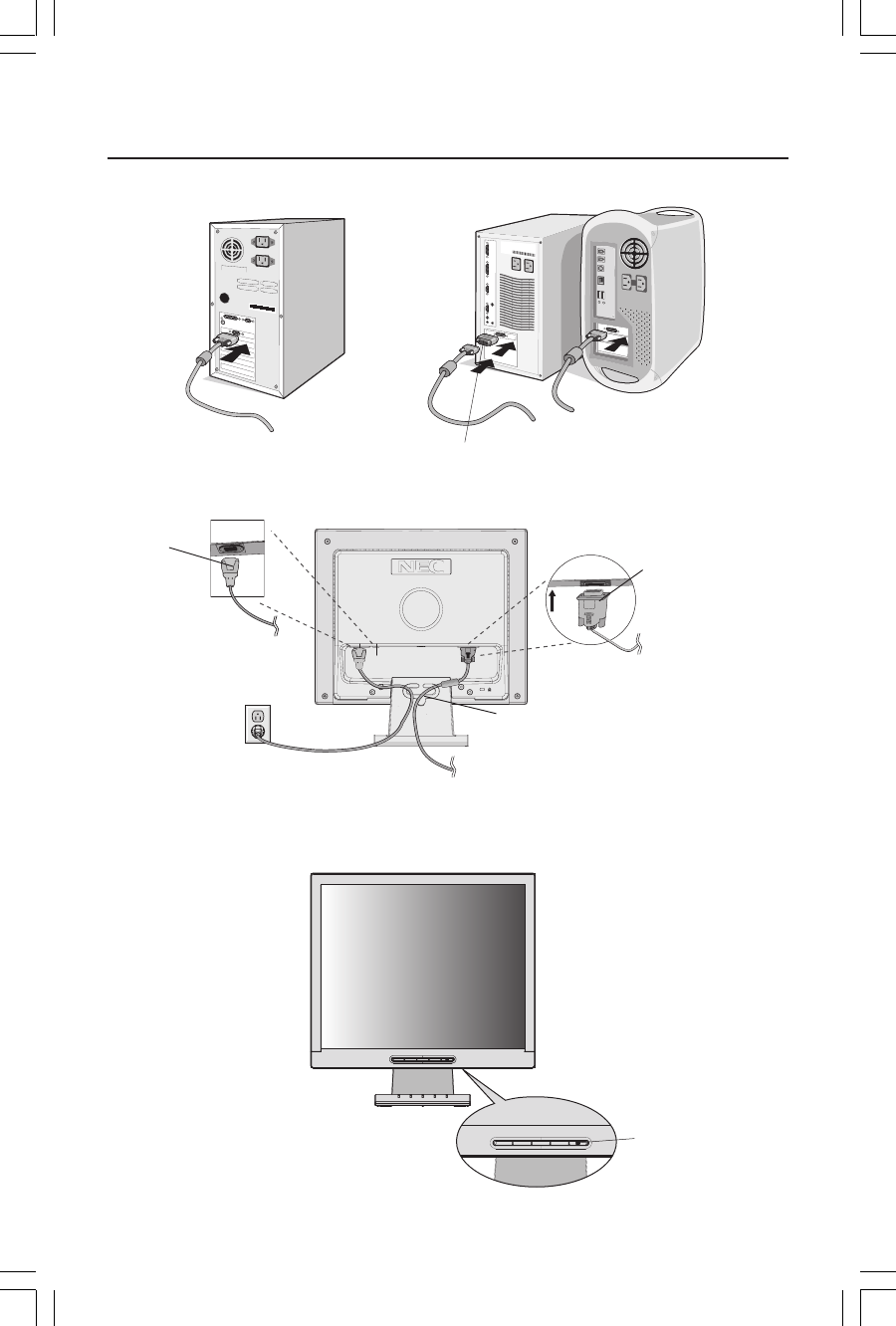 NEC