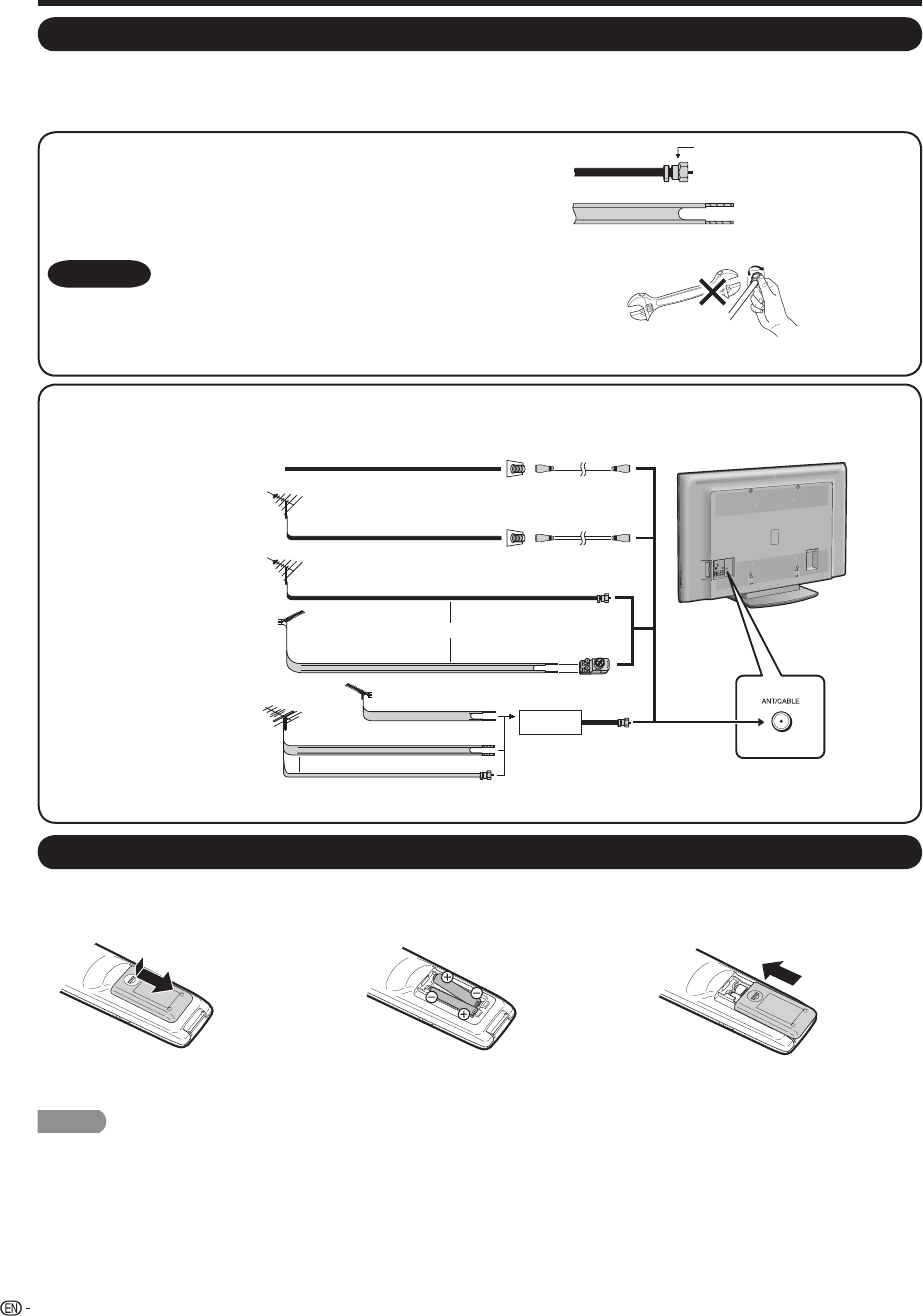 ANT/CABLE

EN -