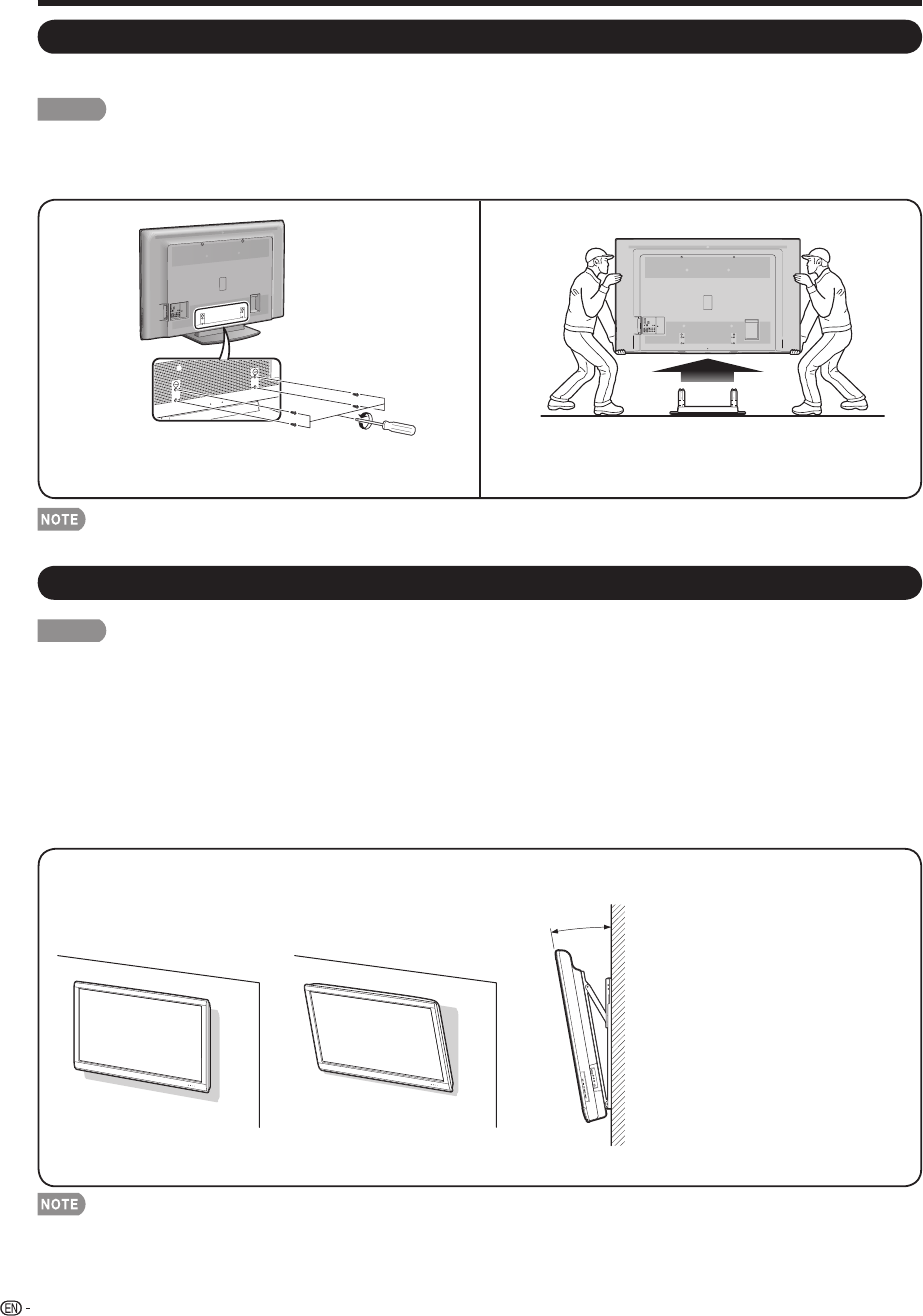 NOTE

NOTE

EN -