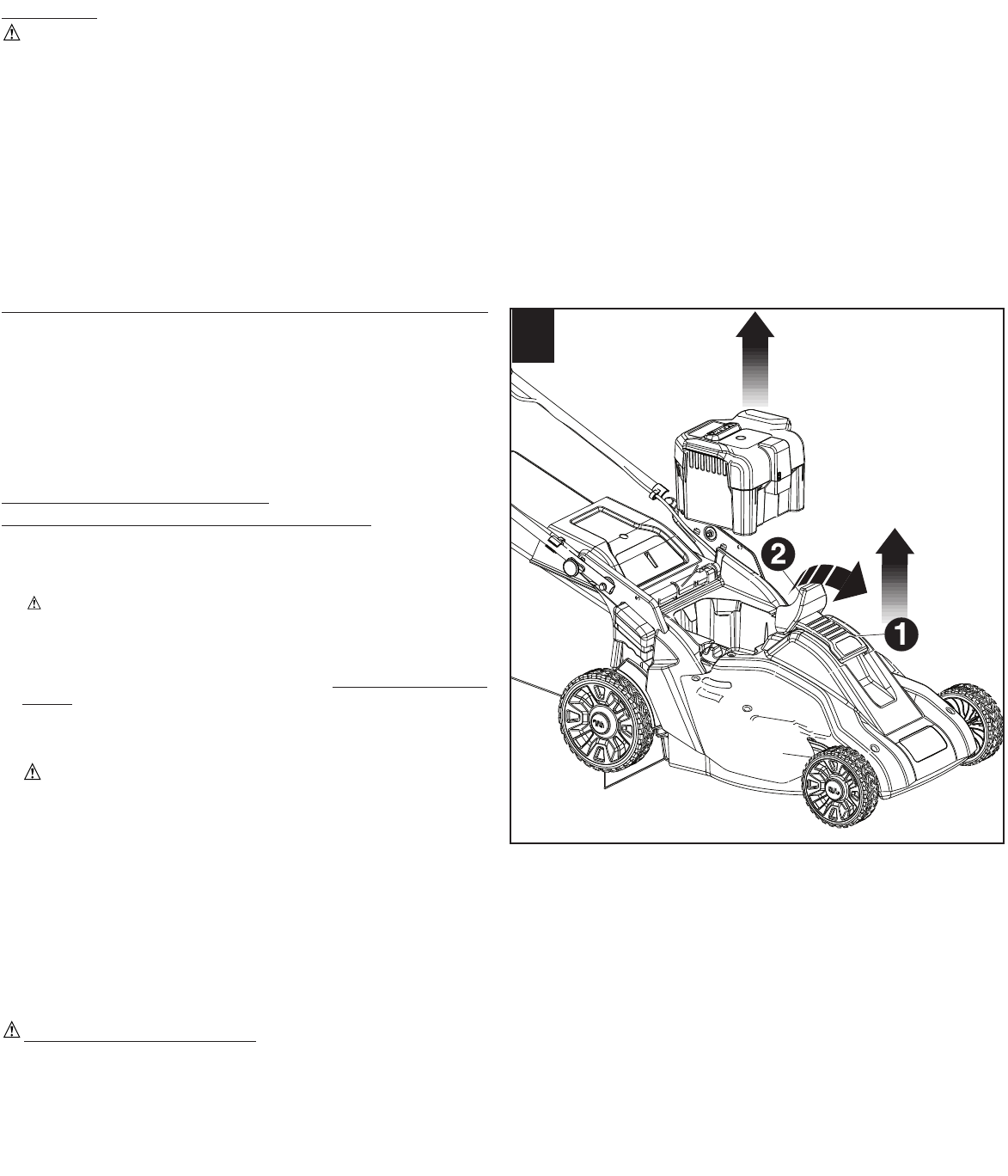 2

1