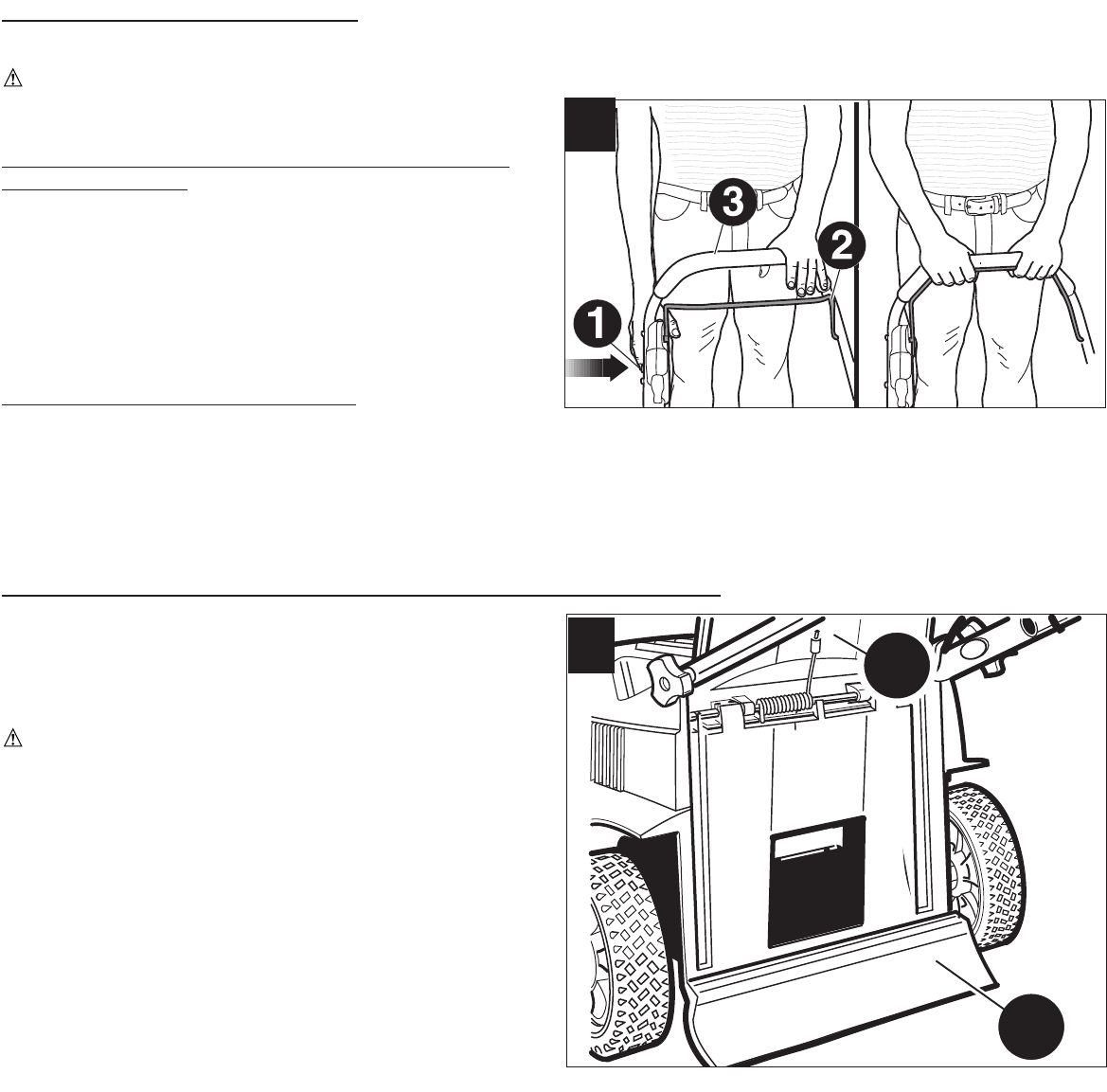 3

2

1