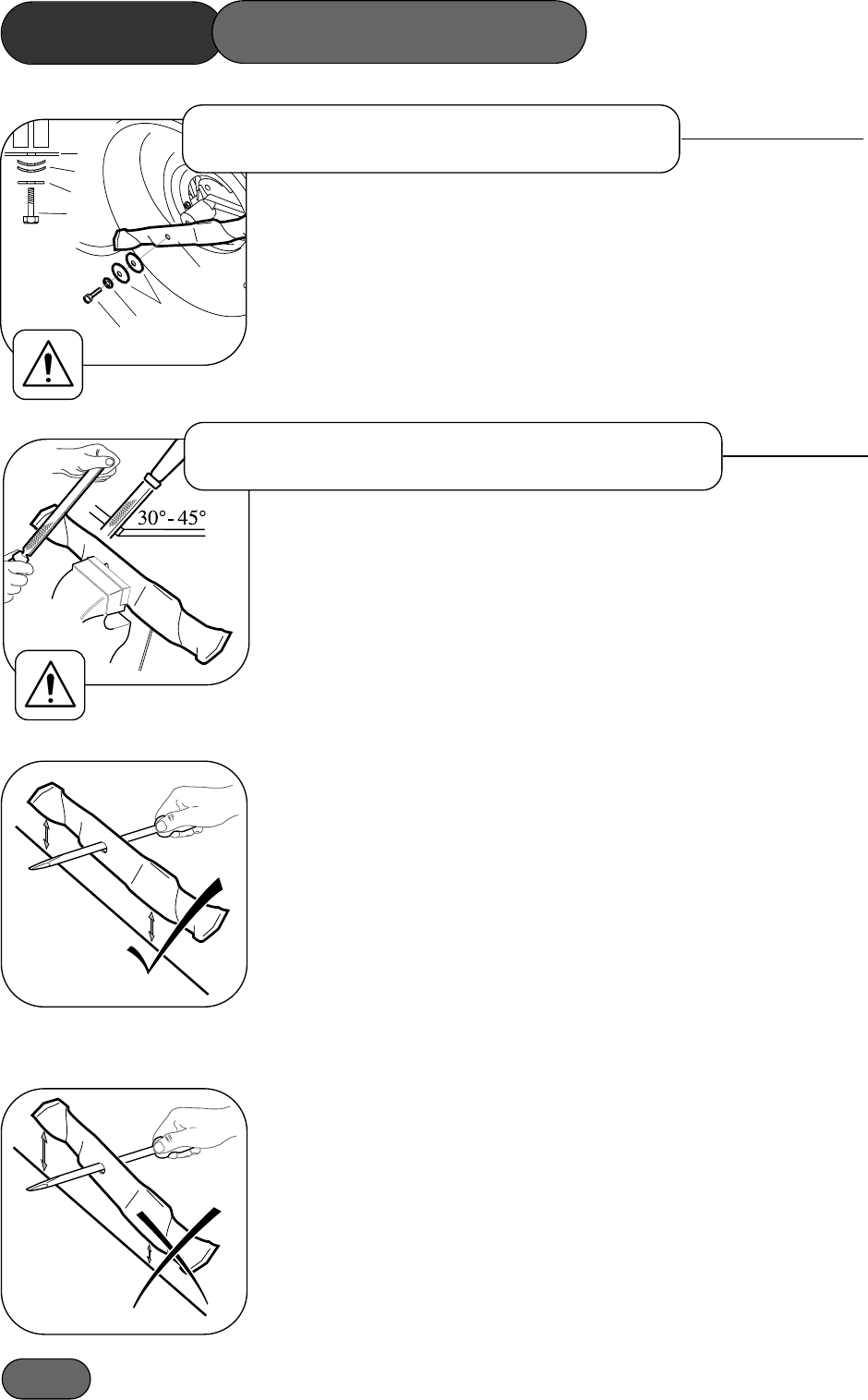 30°- 45°