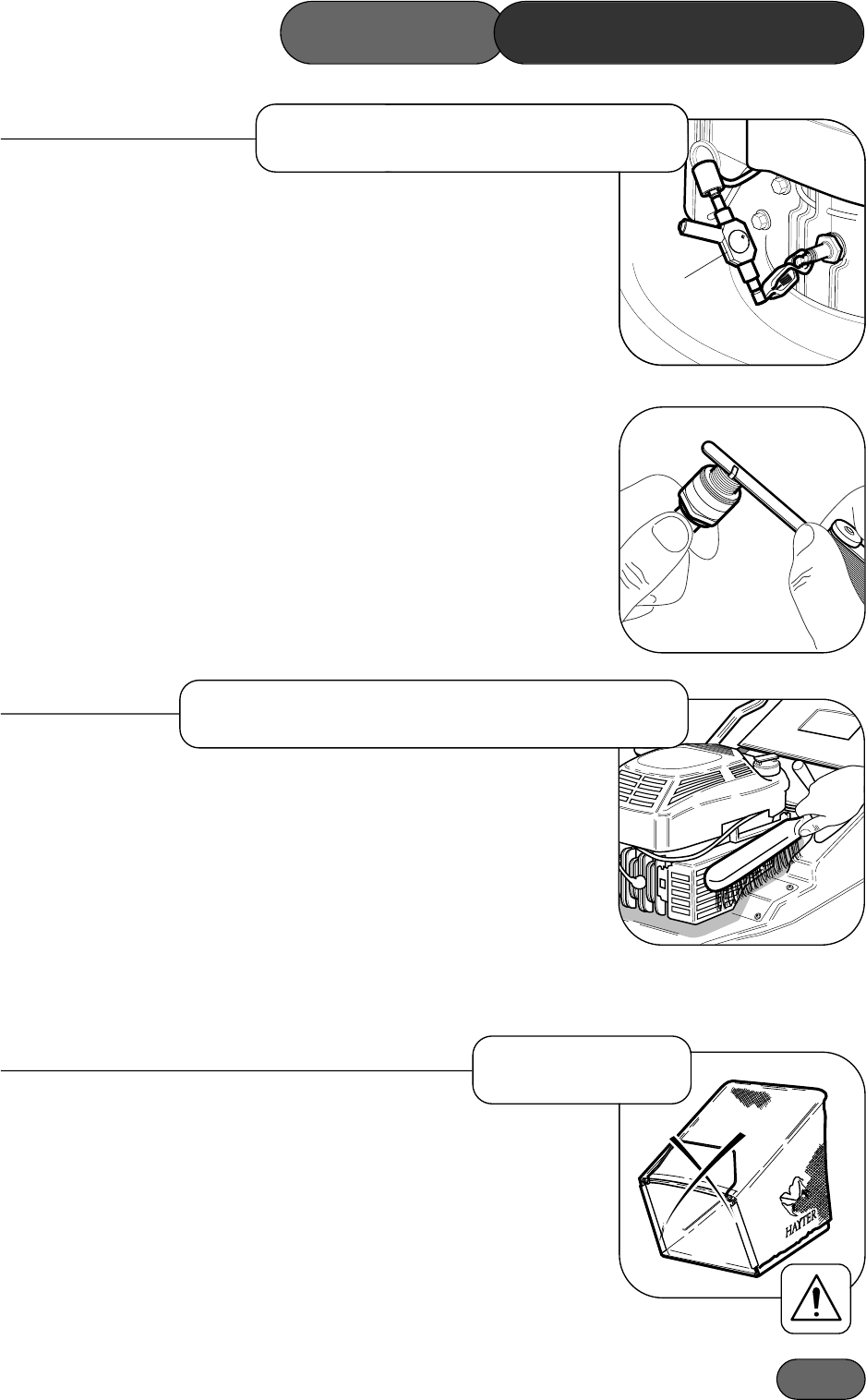 HAYTER