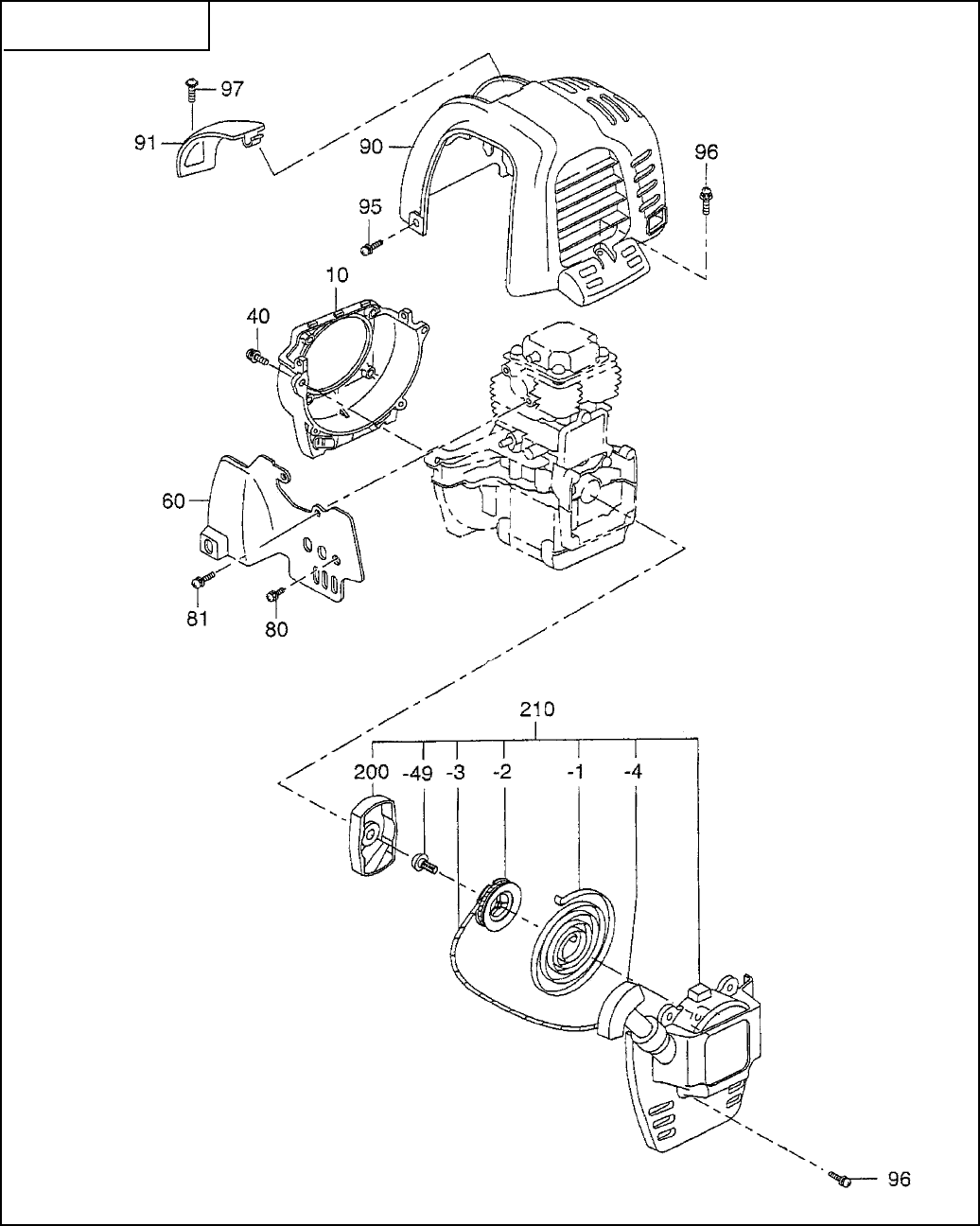 97
91
90
96
95
10
40
60
81
80
210
200
-49
-3
-2
-1
-4
96