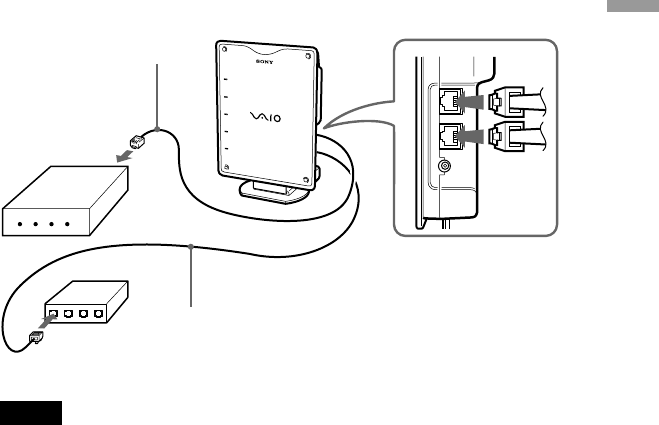 SONY

VAIO