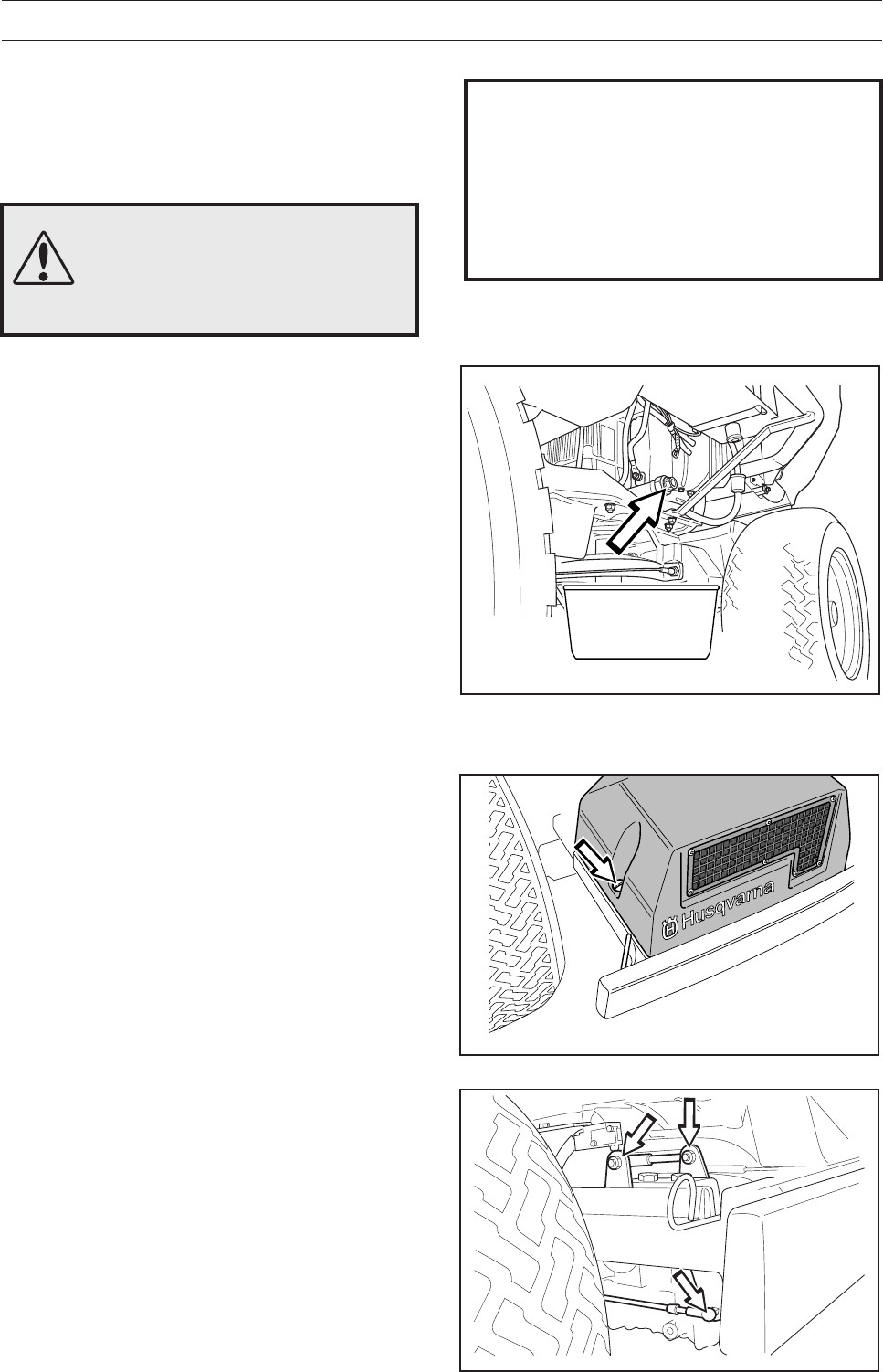 Husqvarna