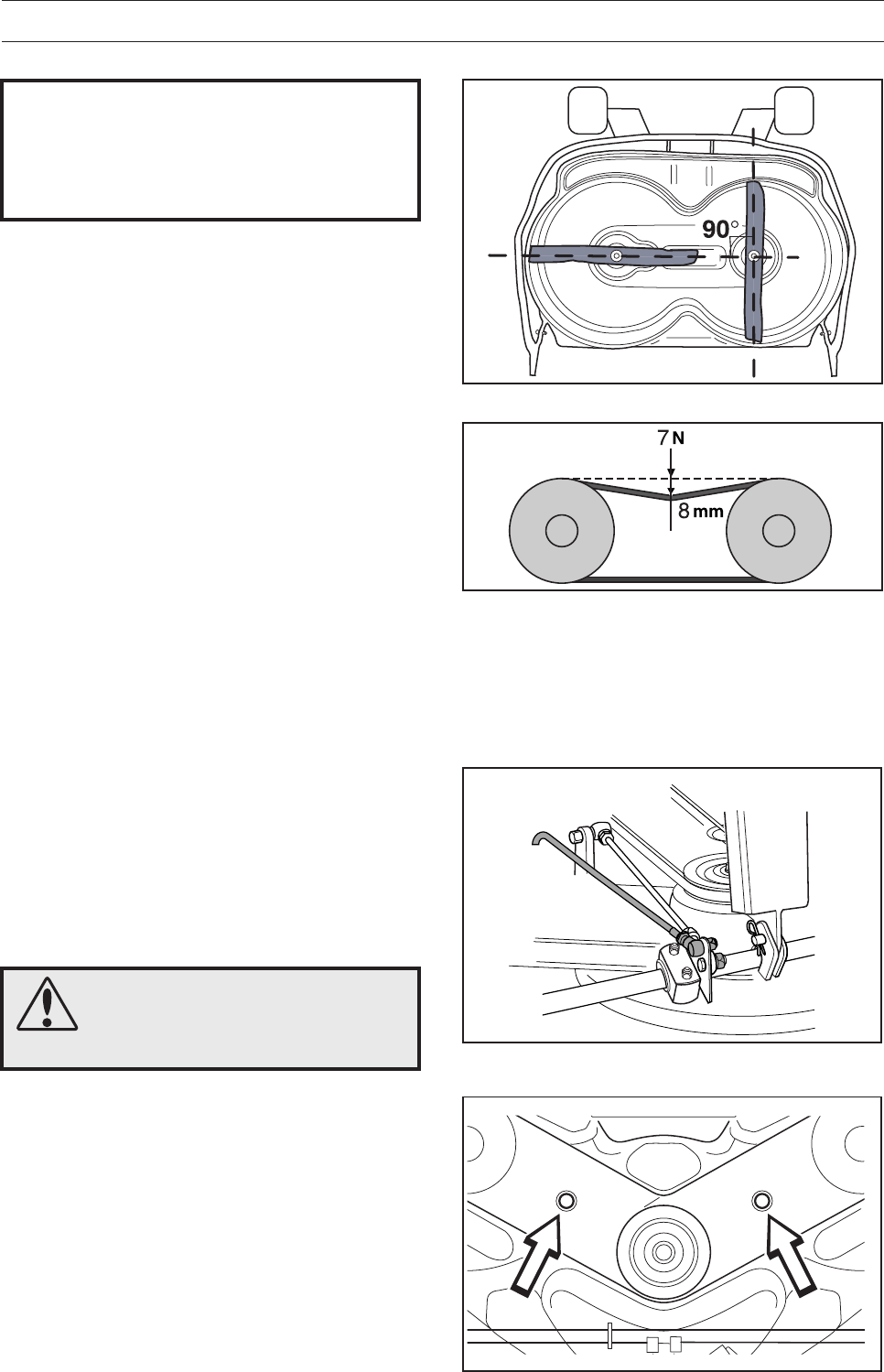 90°

7 N

8 mm