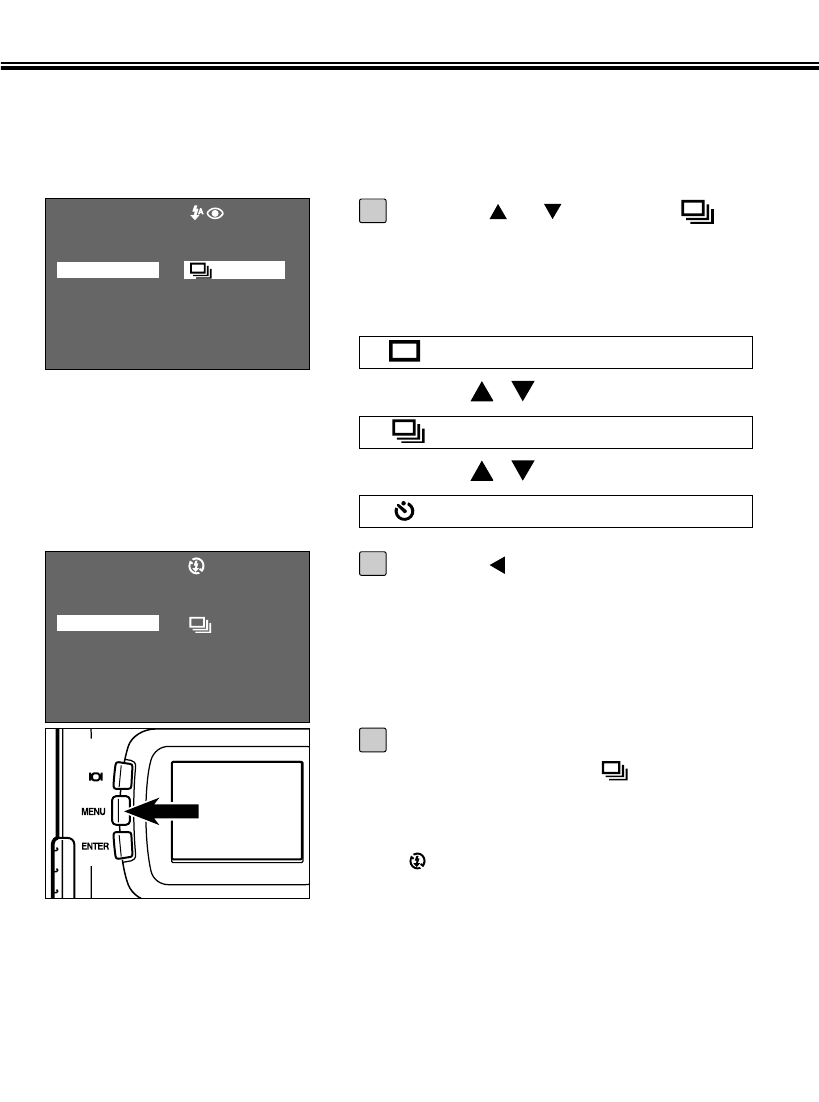 MENU

ENTER