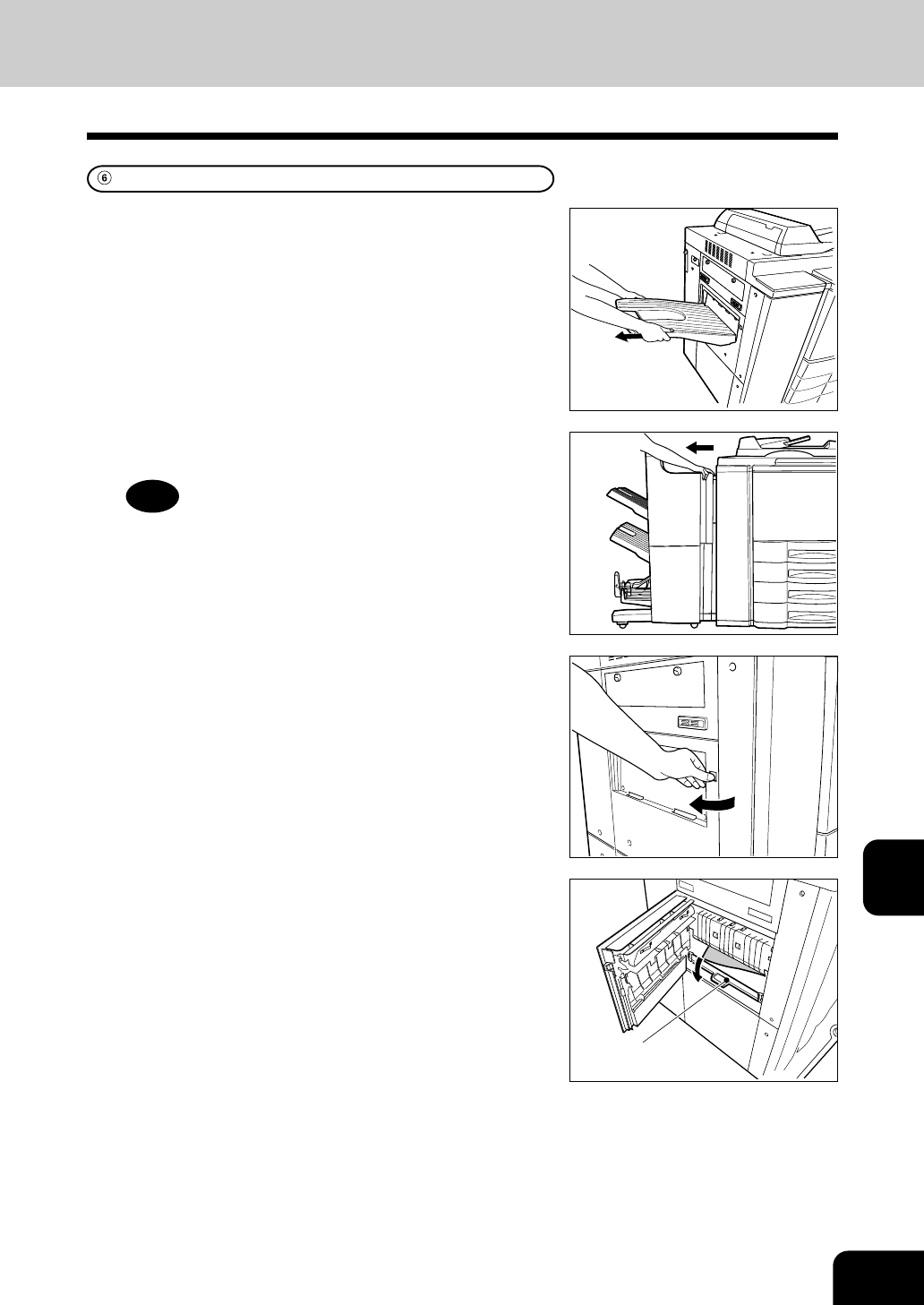 ⑥