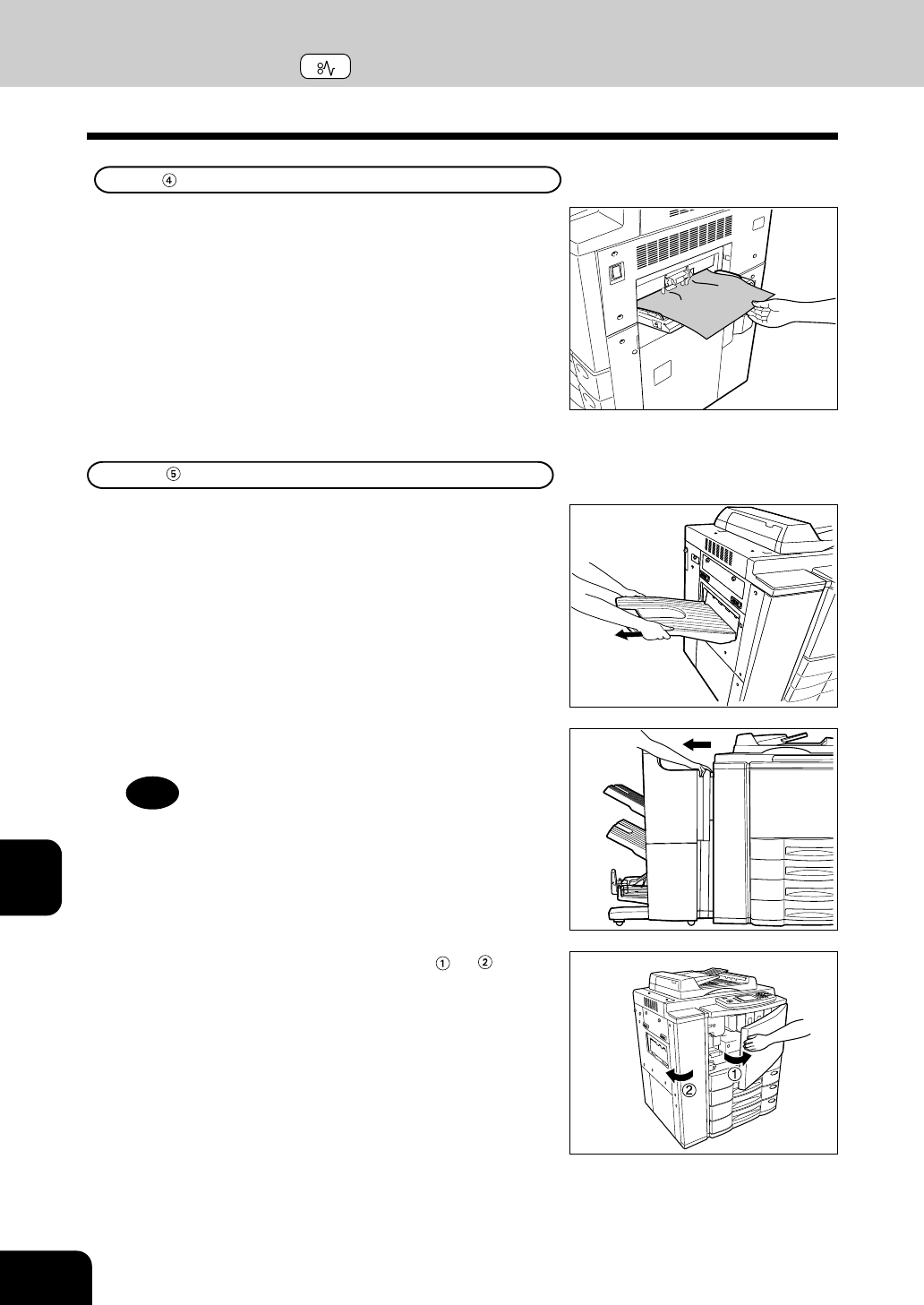 ④

⑤

① ②

①

②