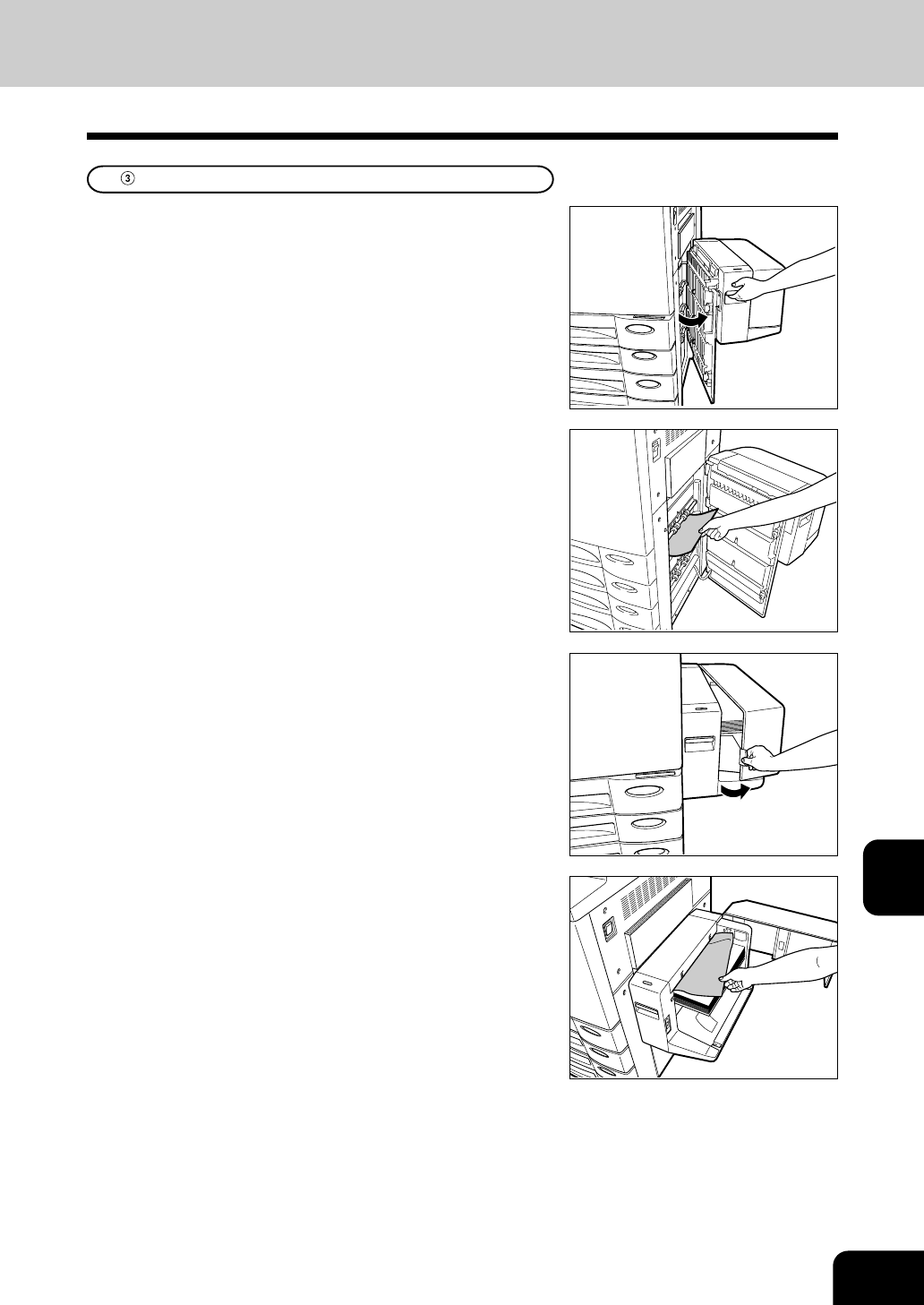 ③