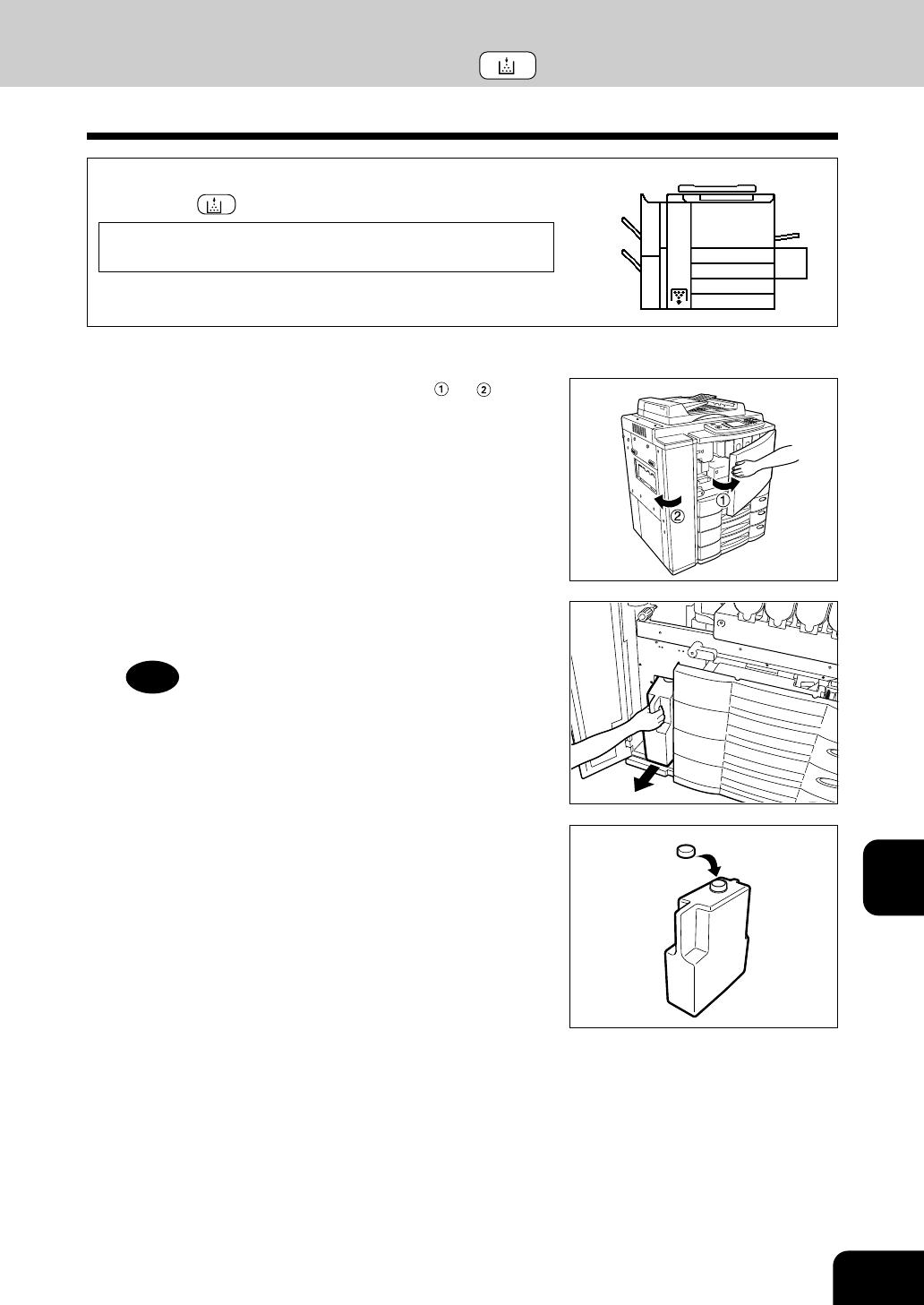 ①
②
①
②