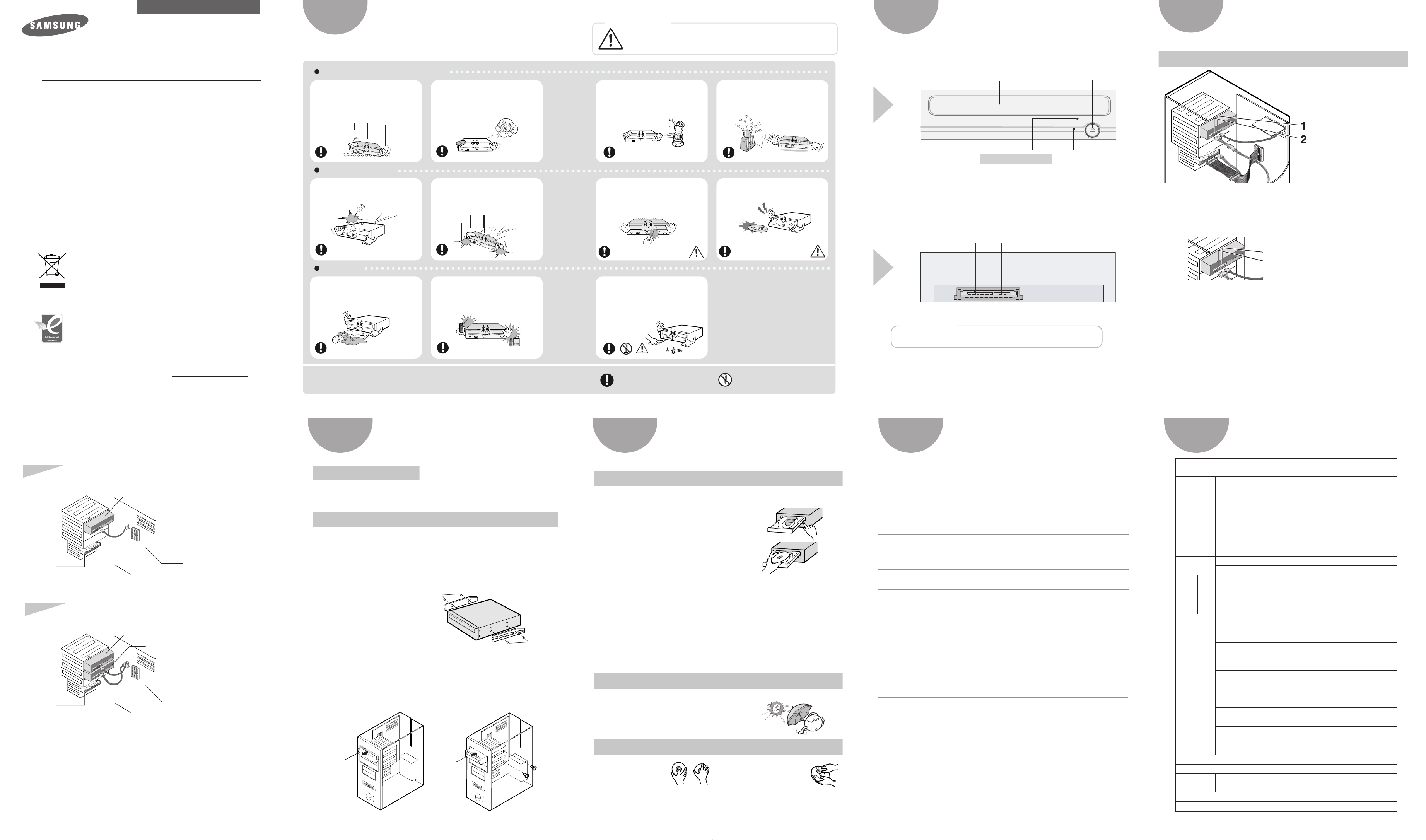 SAMSUNG

1
2