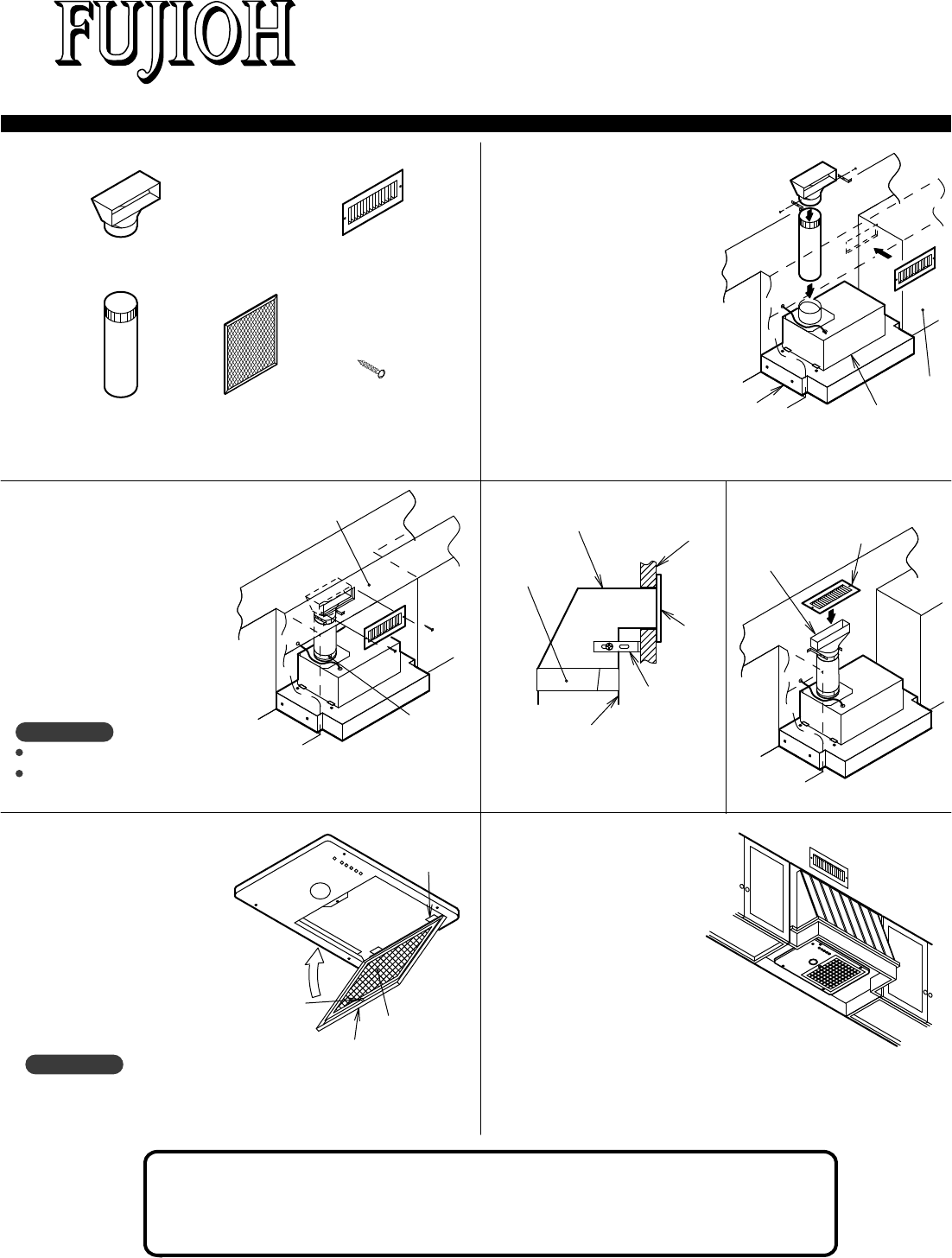 FUJIOH