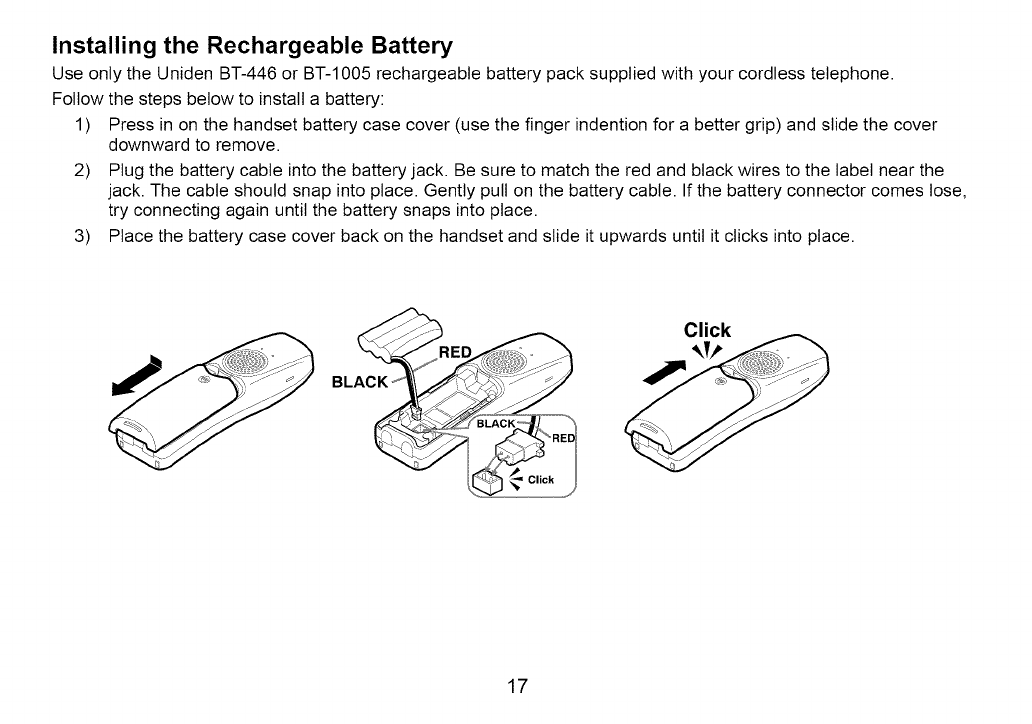 Installing the Rechargeable Battery

Use only the Uniden BT-446 or BT-1005 rechargeable battery pack supplied with your cordless telephone.

Follow the steps below to install a battery:

1) Press in on the handset battery case cover (use the finger indention for a better grip) and slide the cover downward to remove.

2) Plug the battery cable into the battery jack. Be sure to match the red and black wires to the label near the jack. The cable should snap into place. Gently pull on the battery cable. If the battery connector comes lose, try connecting again until the battery snaps into place.

3) Place the battery case cover back on the handset and slide it upwards until it clicks into place.

RED
BLACK
BLACK
RED
Click
Click

17