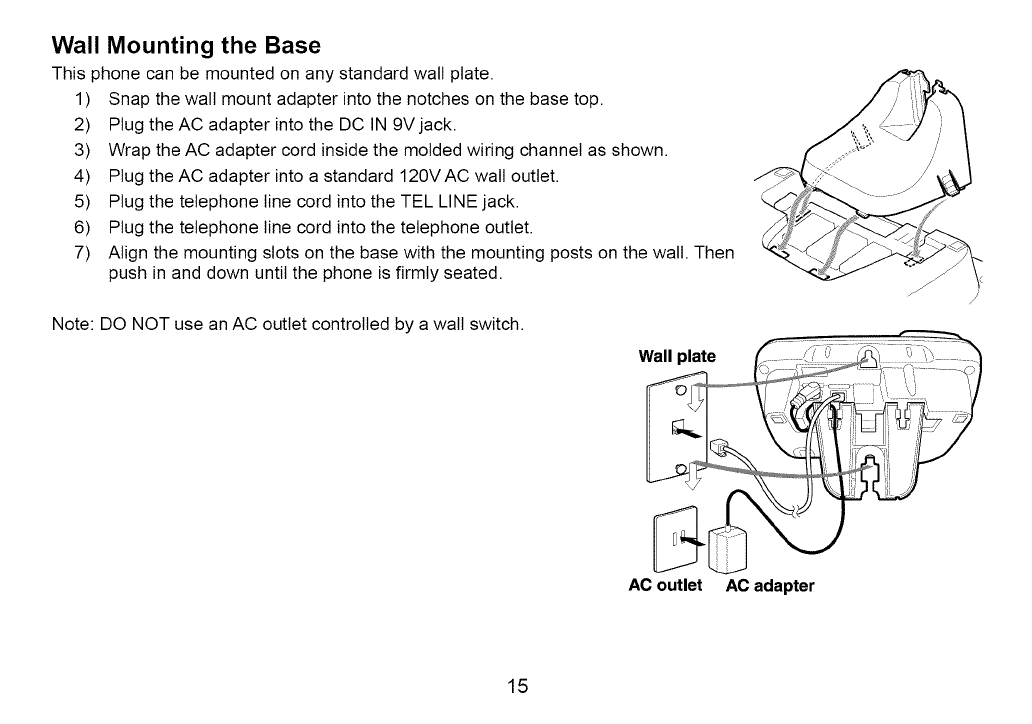 Wall Mounting the Base

This phone can be mounted on any standard wall plate.

1) Snap the wall mount adapter into the notches on the base top.
2) Plug the AC adapter into the DC IN 9V jack.
3) Wrap the AC adapter cord inside the molded wiring channel as shown.
4) Plug the AC adapter into a standard 120V AC wall outlet.
5) Plug the telephone line cord into the TEL LINE jack.
6) Plug the telephone line cord into the telephone outlet.
7) Align the mounting slots on the base with the mounting posts on the wall. Then push in and down until the phone is firmly seated.

Note: DO NOT use an AC outlet controlled by a wall switch.

Wall plate

AC outlet AC adapter

15