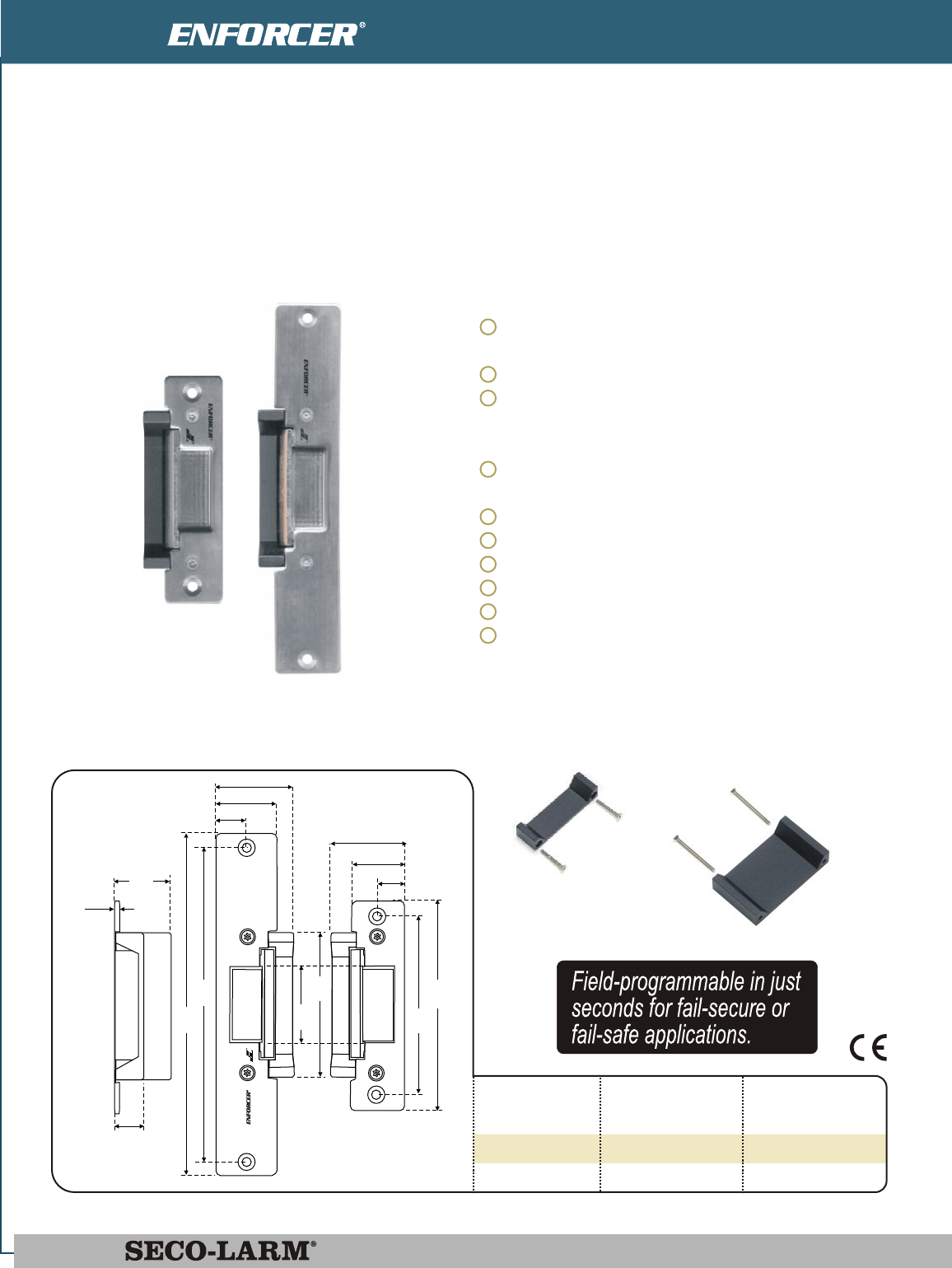 ENFORCER®

ENFORCER

ENFORCER

ENFORCER

Field-programmable in just seconds for fail-secure or fail-safe applications.

CE

SECO-LARM®