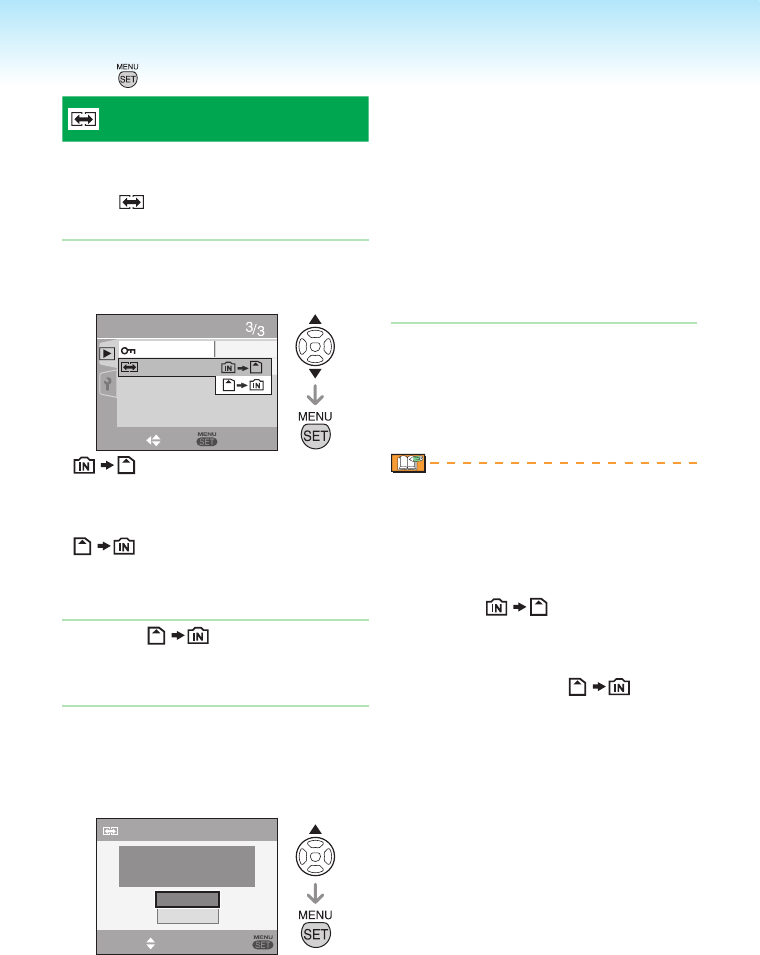 MENU SET

3/3

MENU SET

MENU SET

MENU SET

MENU SET