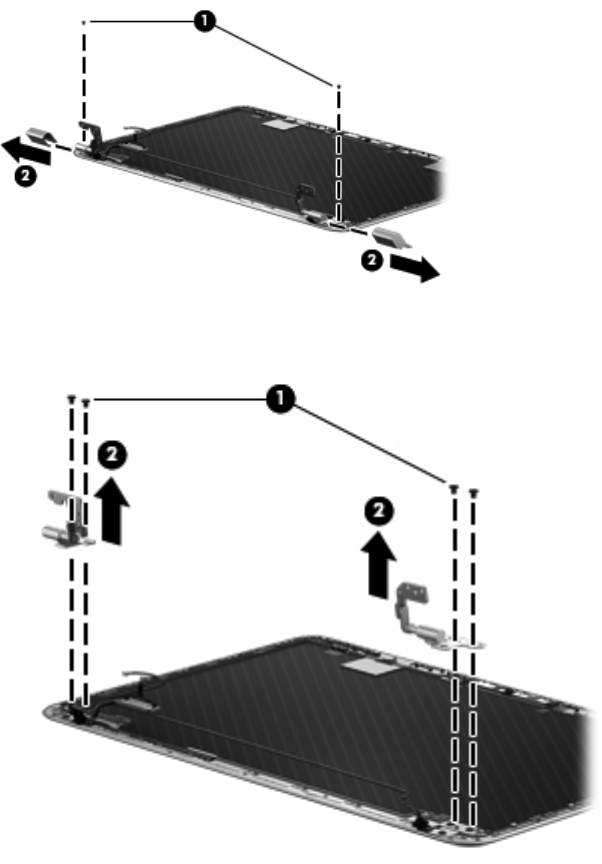 1
2
2

1
2
2