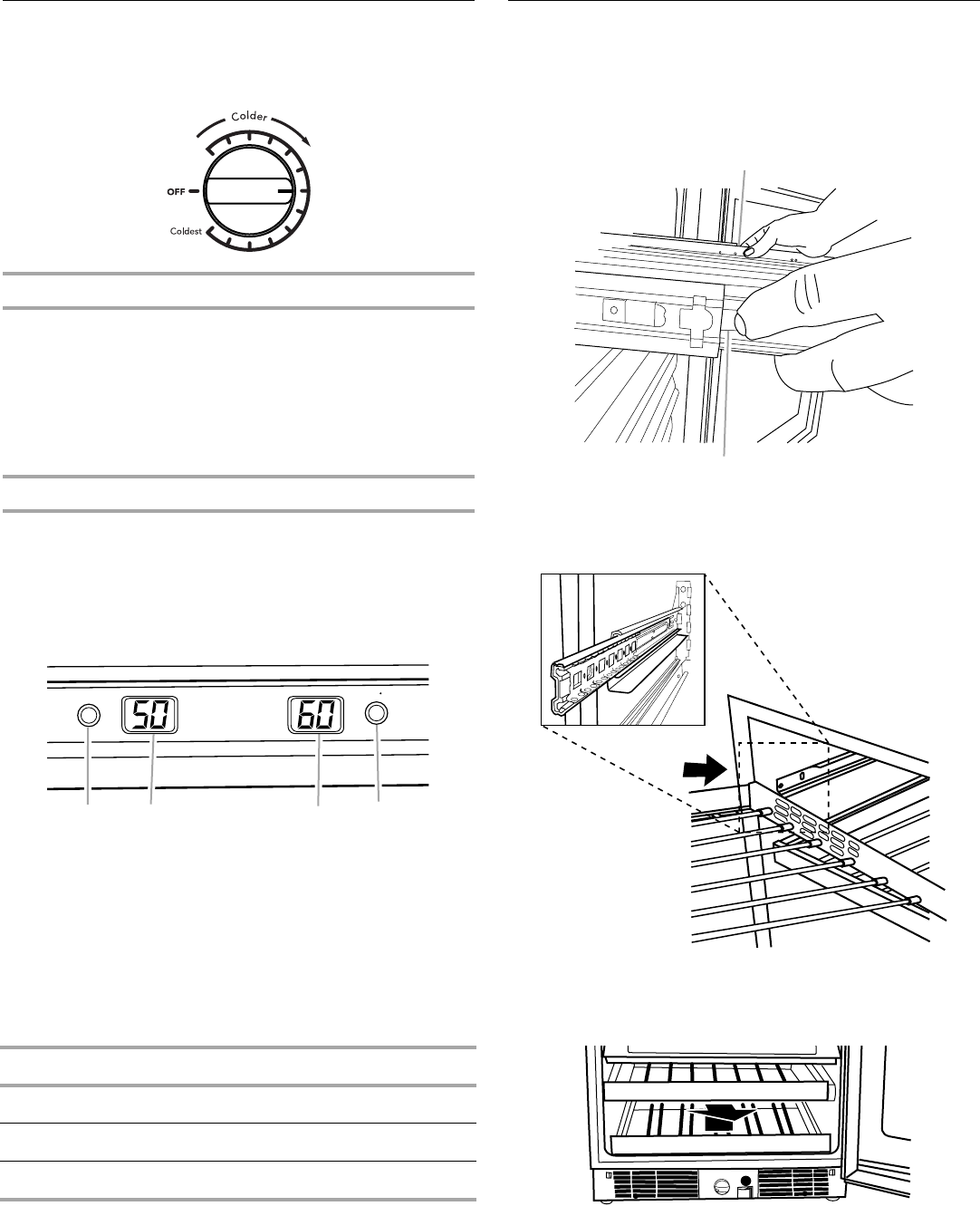 Colder

OFF

Coldest

50

60