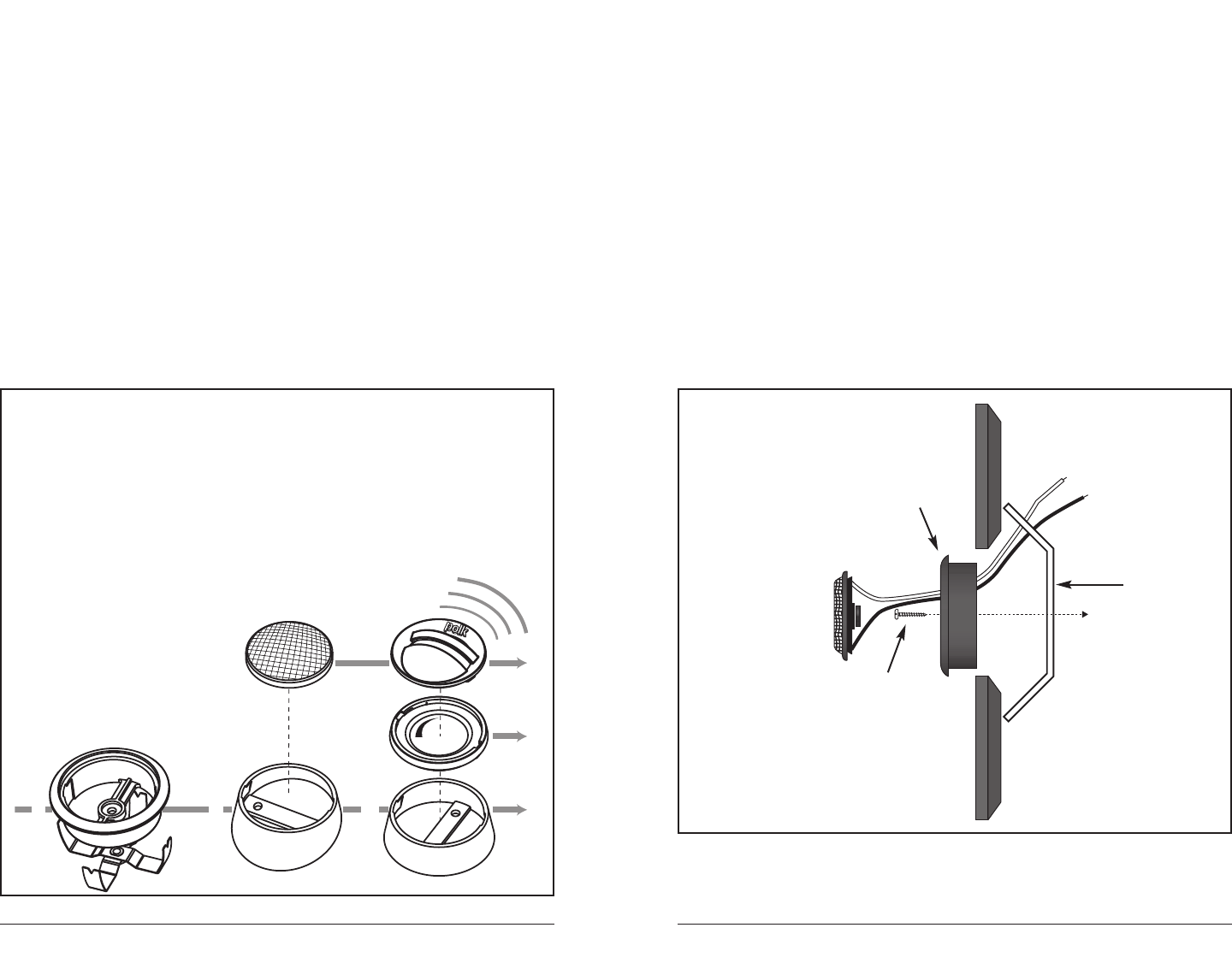 polk