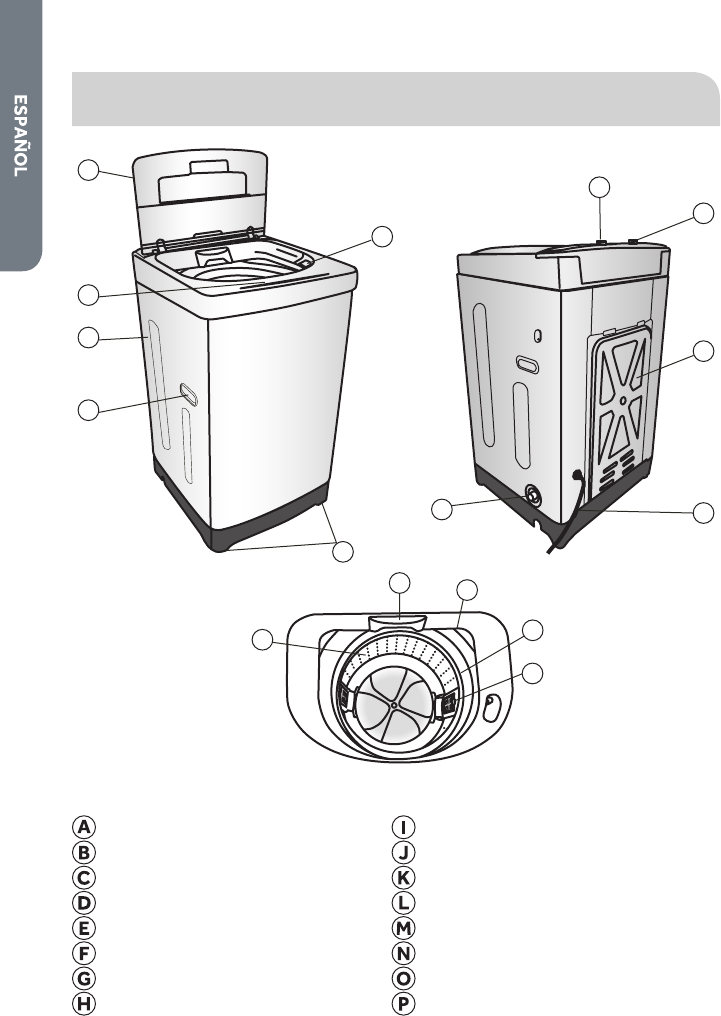 ESPAÑOL

A
B
C
D
E
F
G
H

I
J
K
L
M
N
O
P