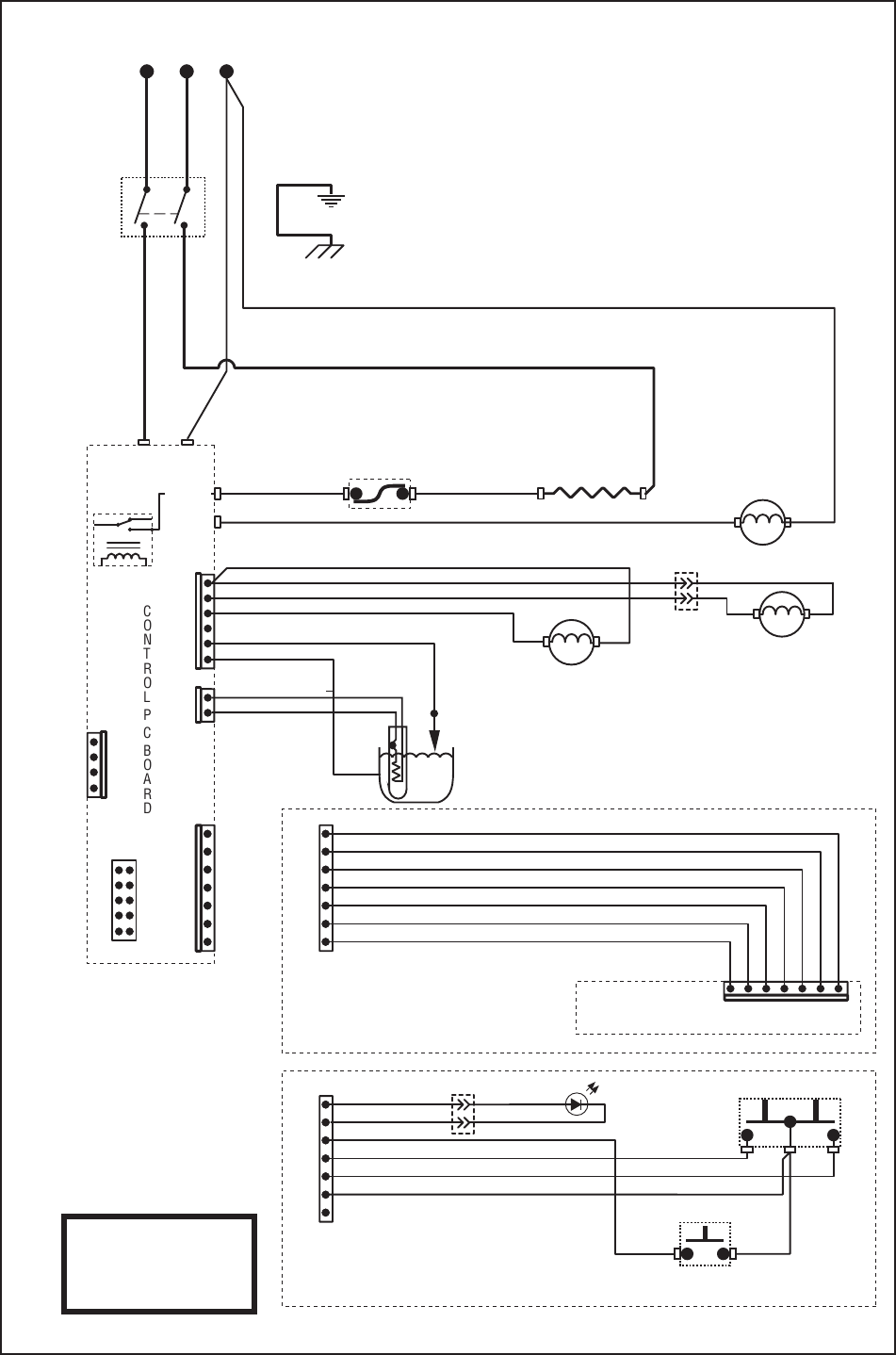 CONTROL PC BOARD