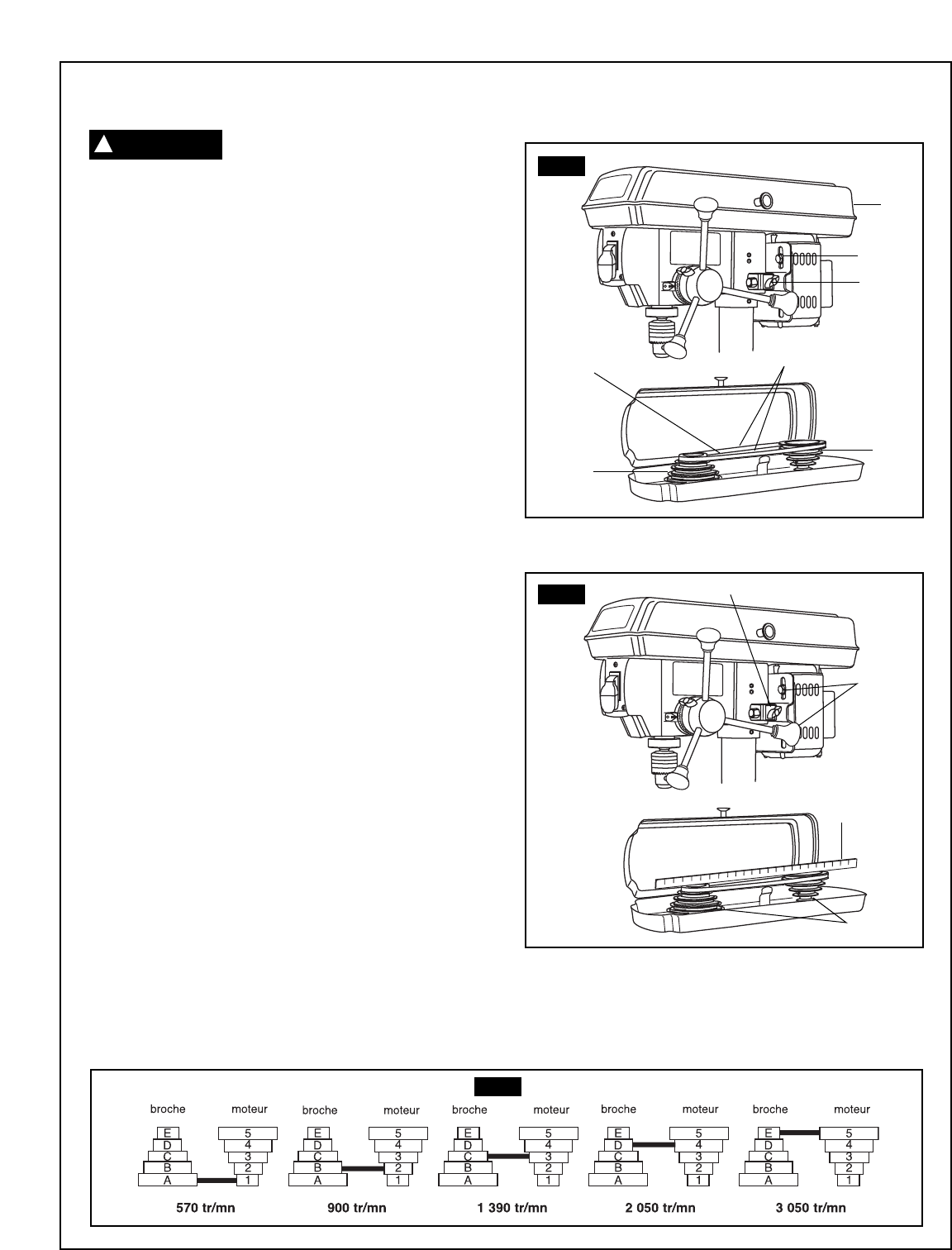 broche moteur
E 5
D 4
C 3
B 2
A 1
570 tr/mn

broche moteur
E 5
D 4
C 3
B 2
A 1
900 tr/mn

broche moteur
E 5
D 4
C 3
B 2
A 1
1 390 tr/mn

broche moteur
E 5
D 4
C 3
B 2
A 1
2 050 tr/mn

broche moteur
E 5
D 4
C 3
B 2
A 1
3 050 tr/mn