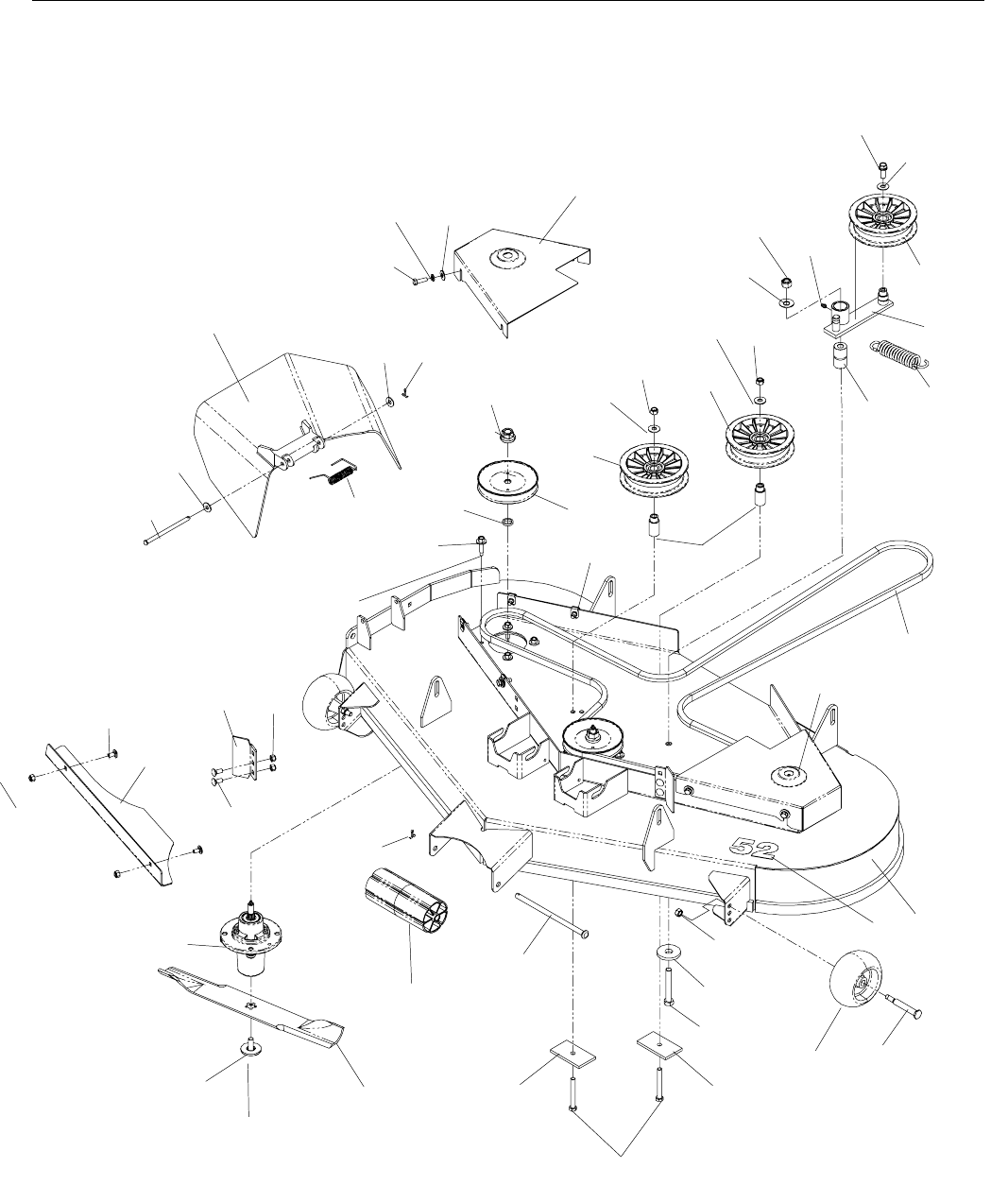 52