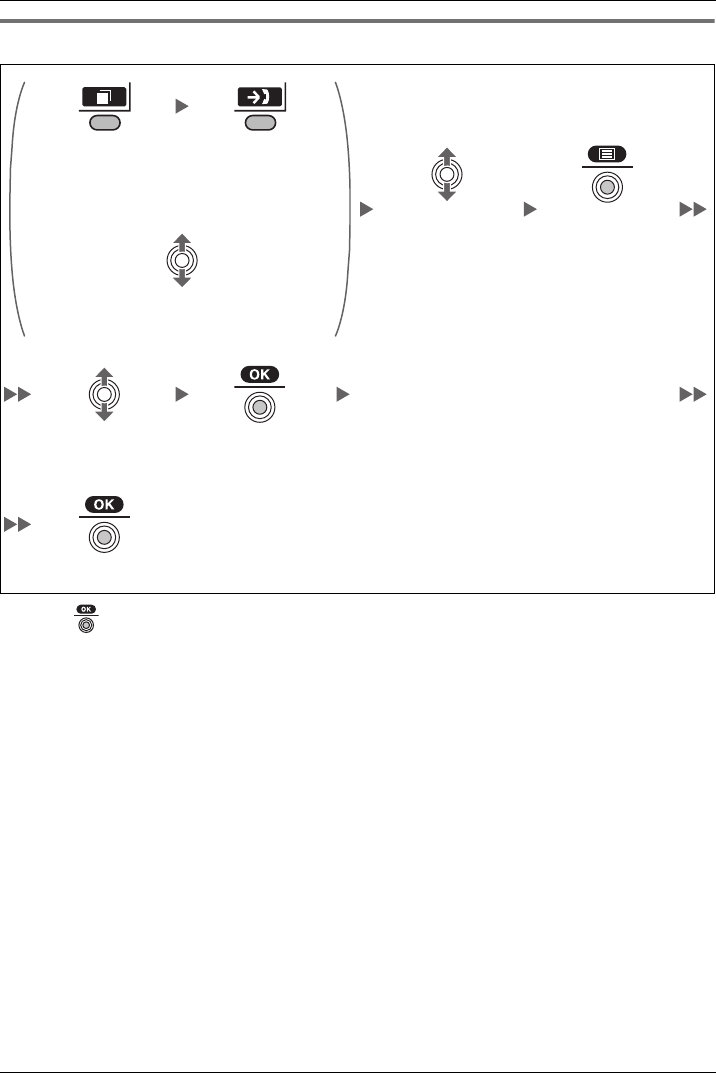 OK

OK

OK