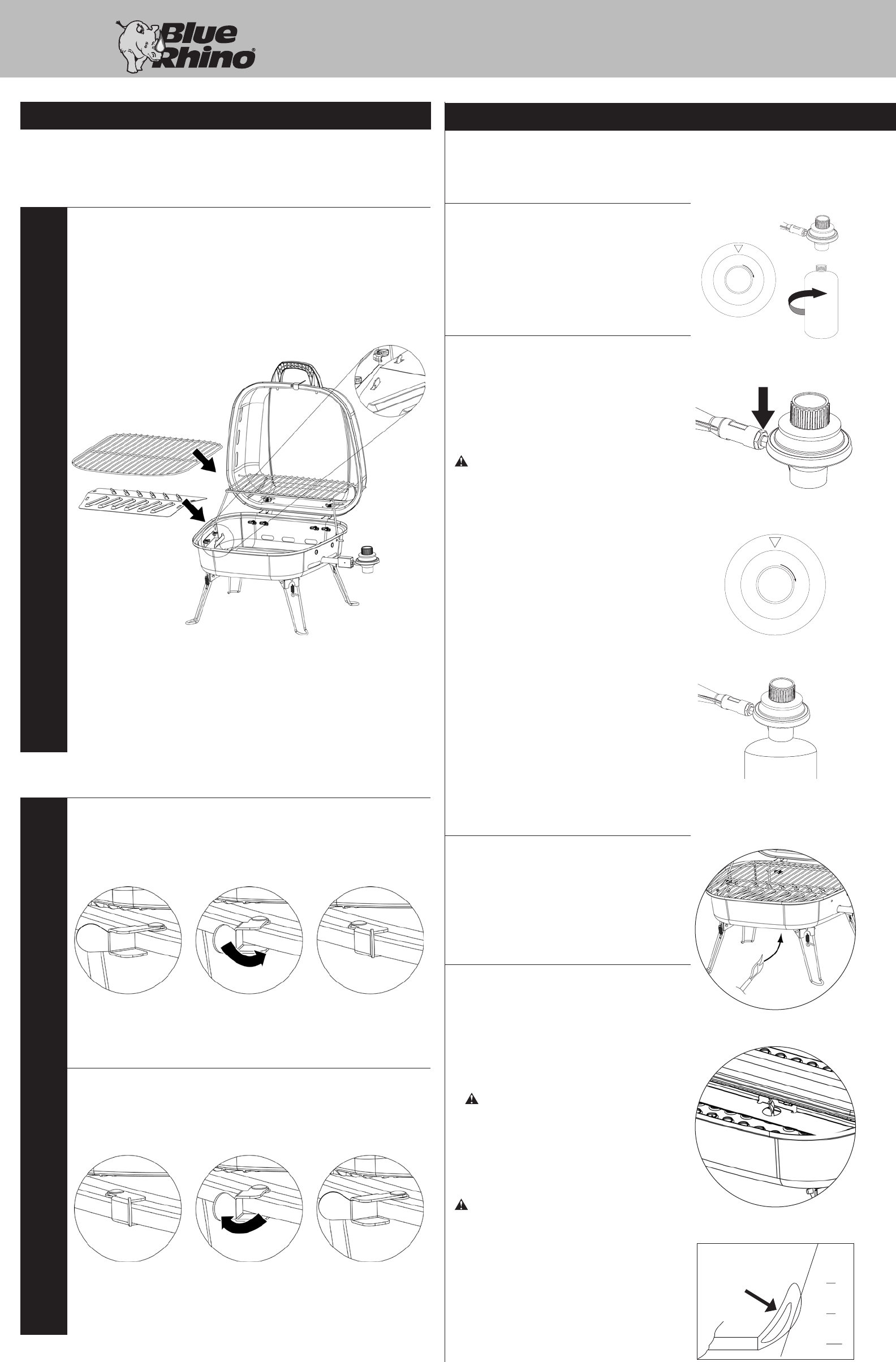 Blue Rhino®