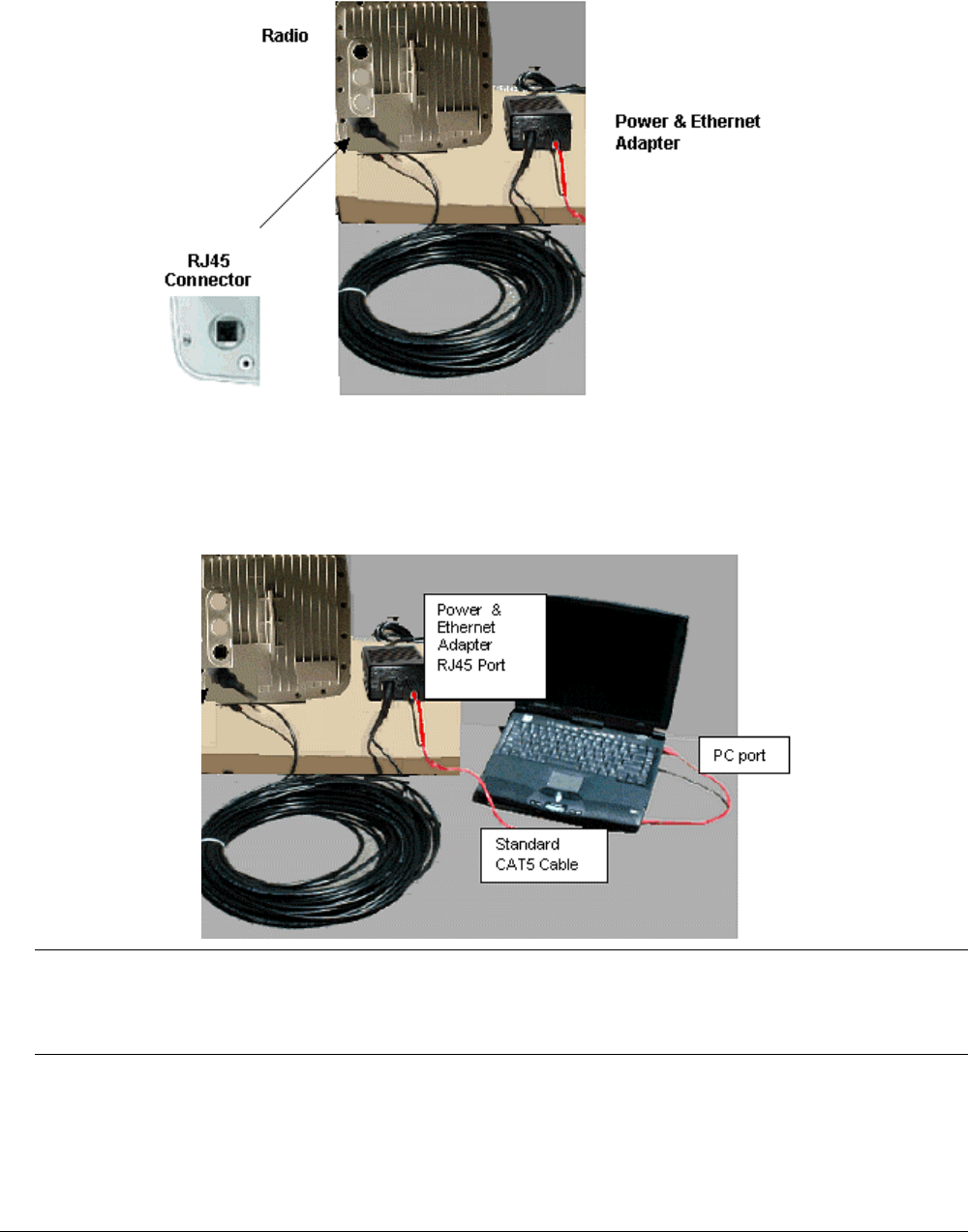 Radio

Power & Ethernet Adapter

RJ45 Connector

Power & Ethernet Adapter RJ45 Port

PC port

Standard CAT5 Cable