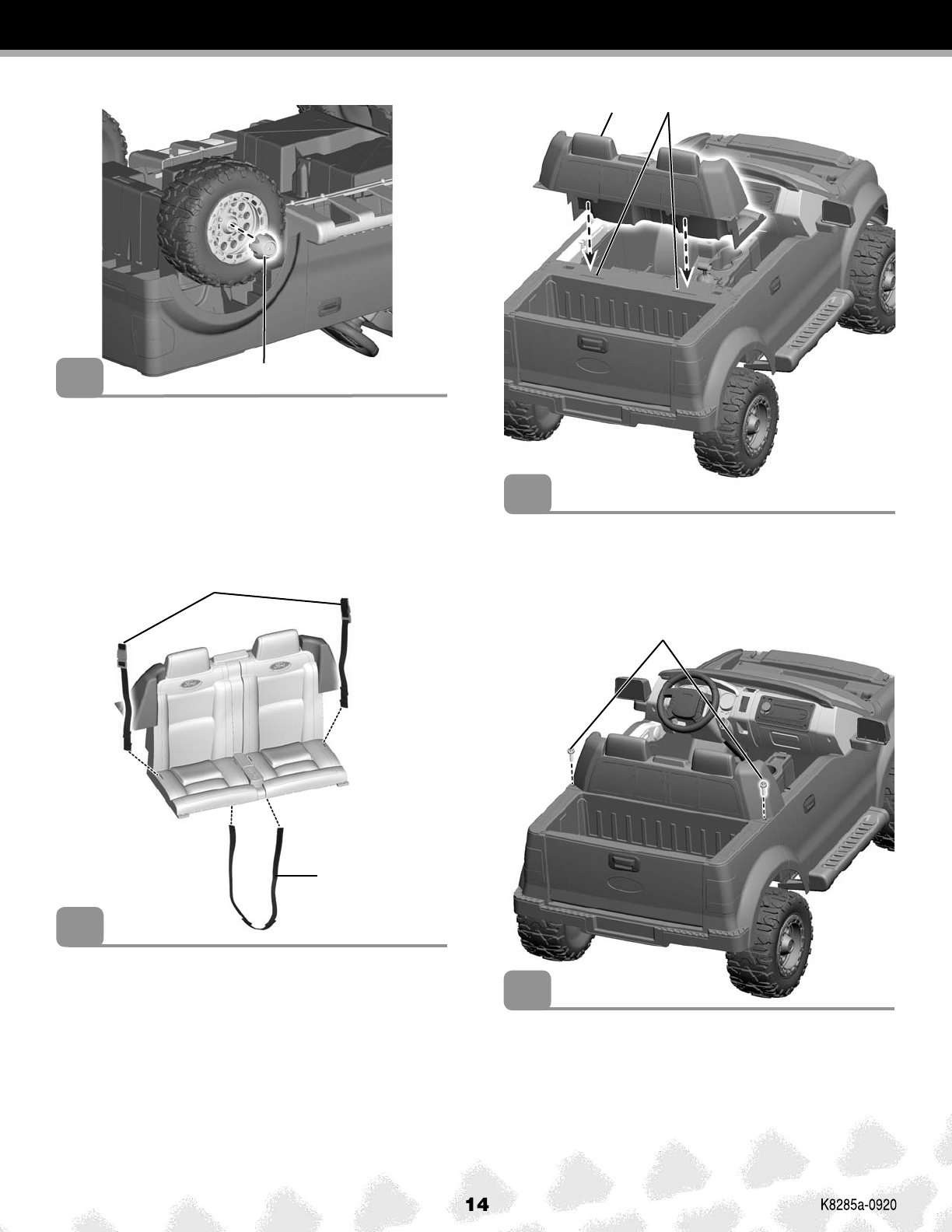 14

K8285a-0920