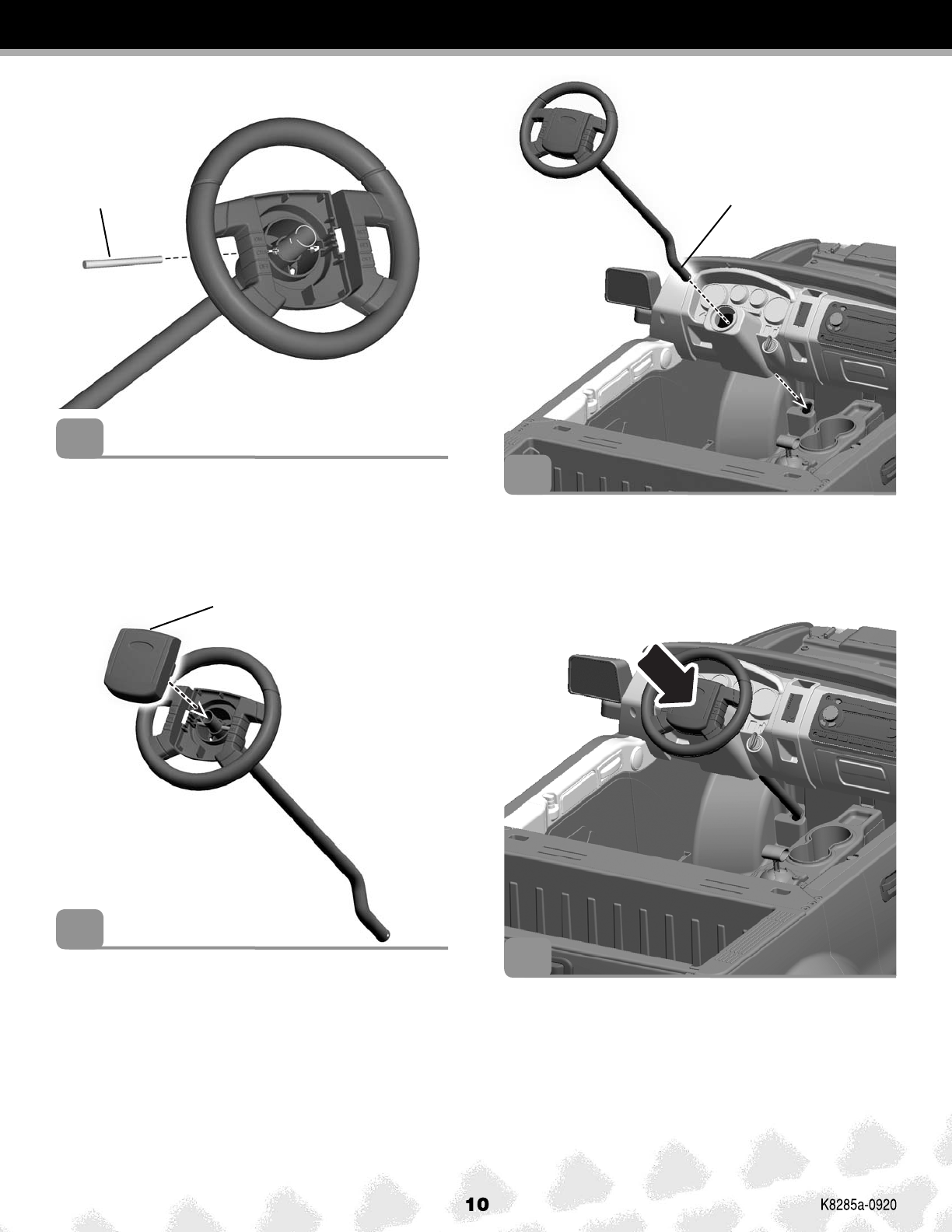 10

K8285a-0920