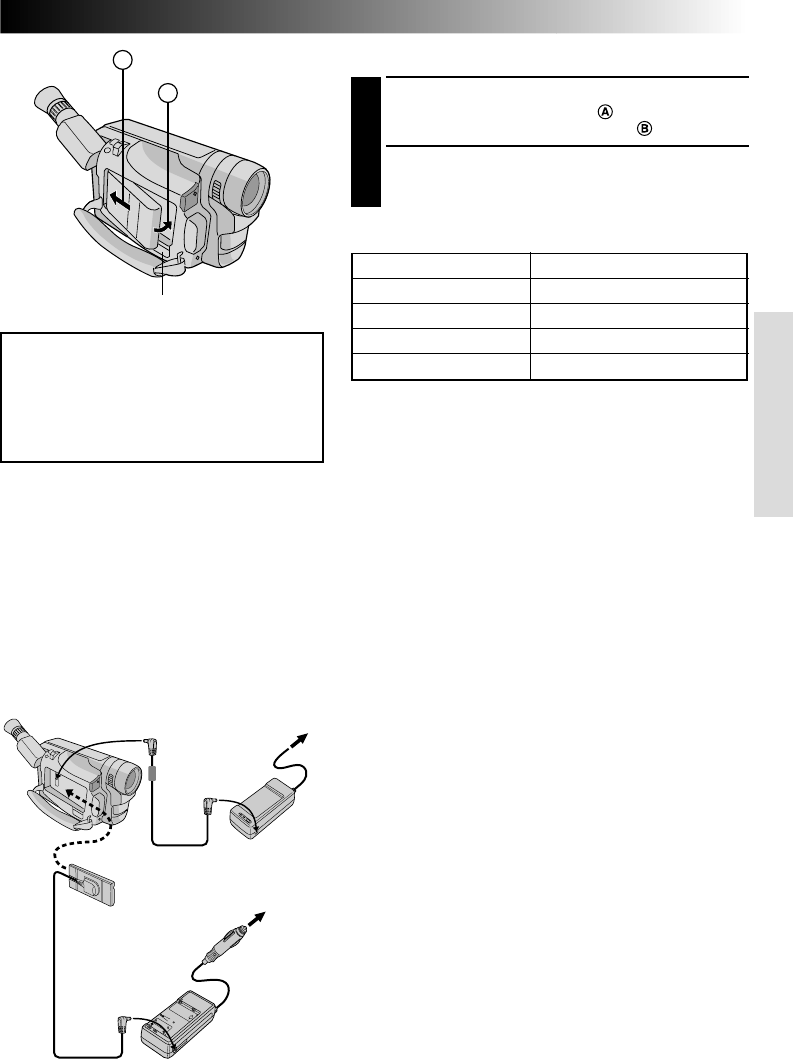 Ⓐ
Ⓑ