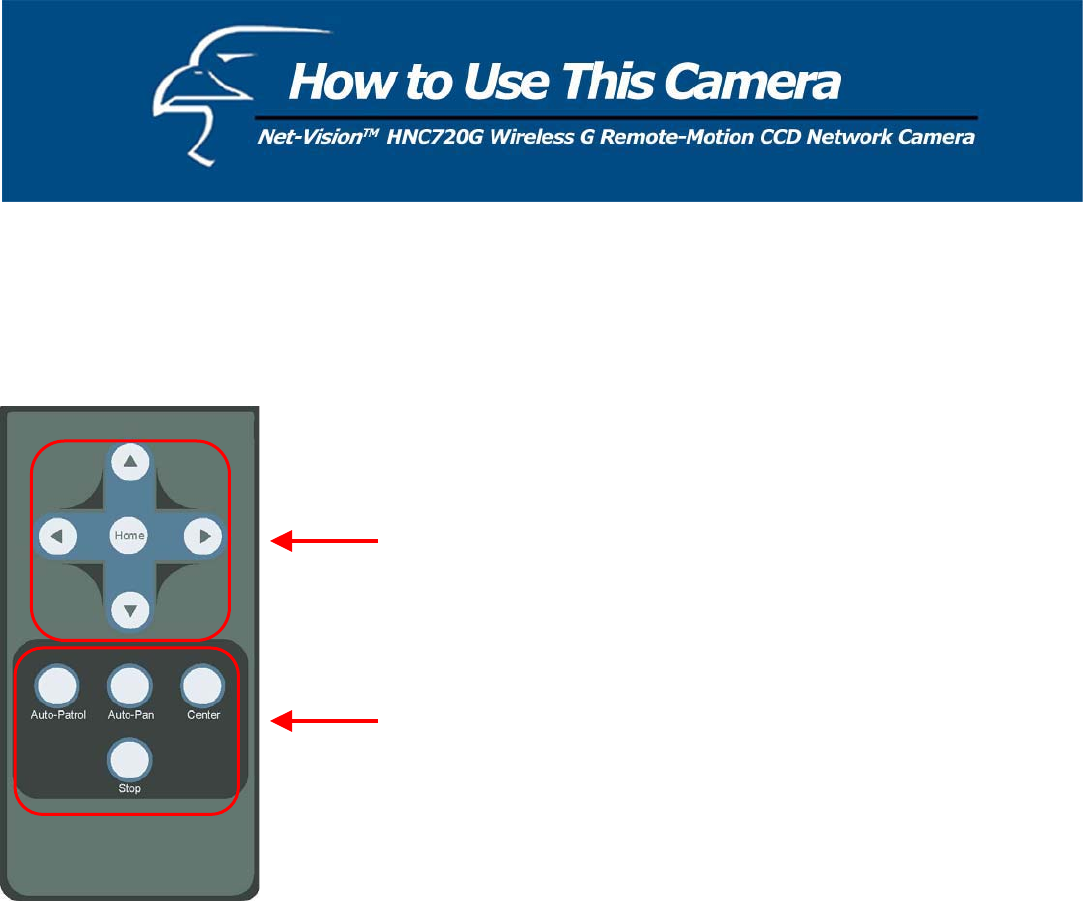 How to Use This Camera

Net-Vision™ HNC720G Wireless G Remote-Motion CCD Network Camera

Home

Auto-Patrol

Auto-Pan

Center

Stop