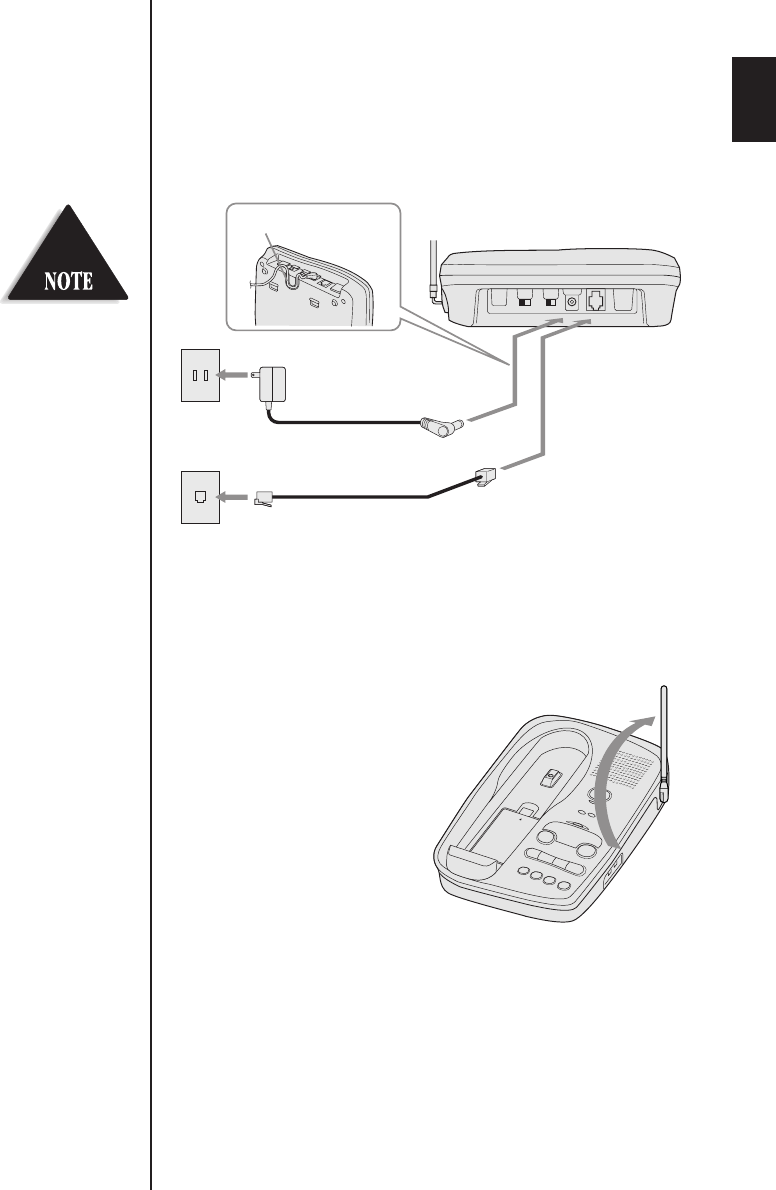 NOTE