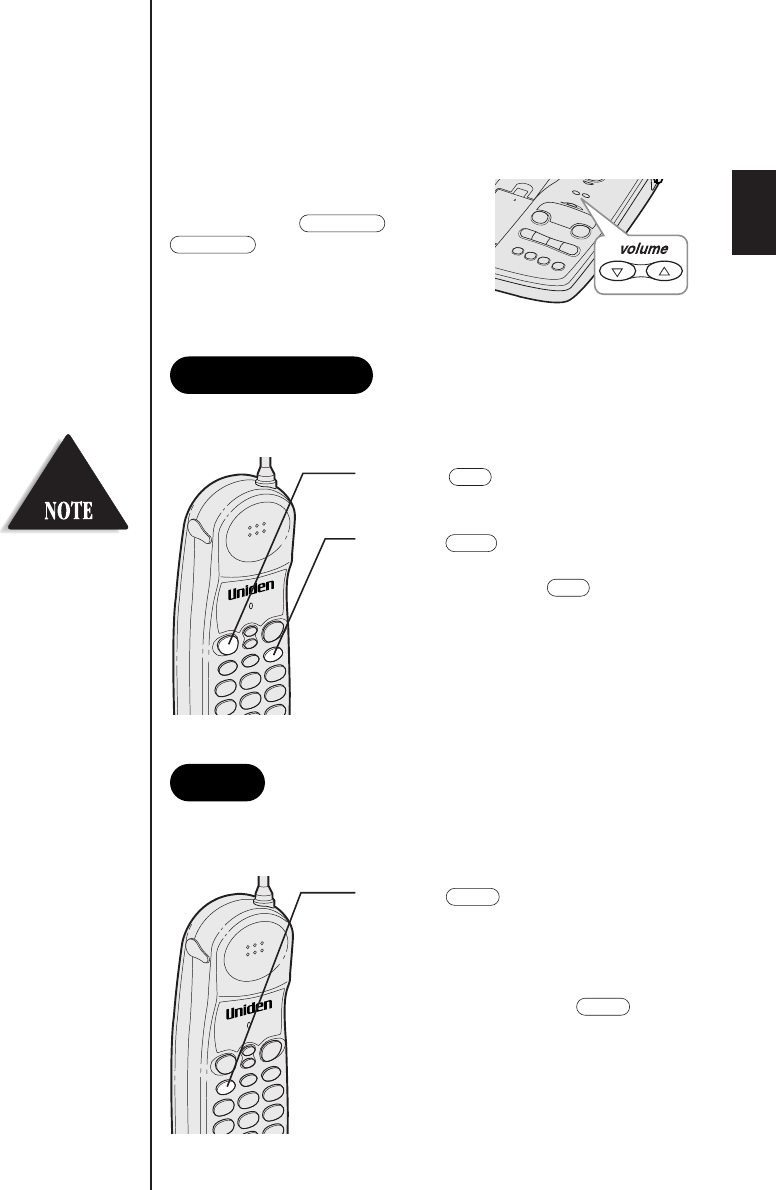 volume

NOTE

Uniden

Uniden