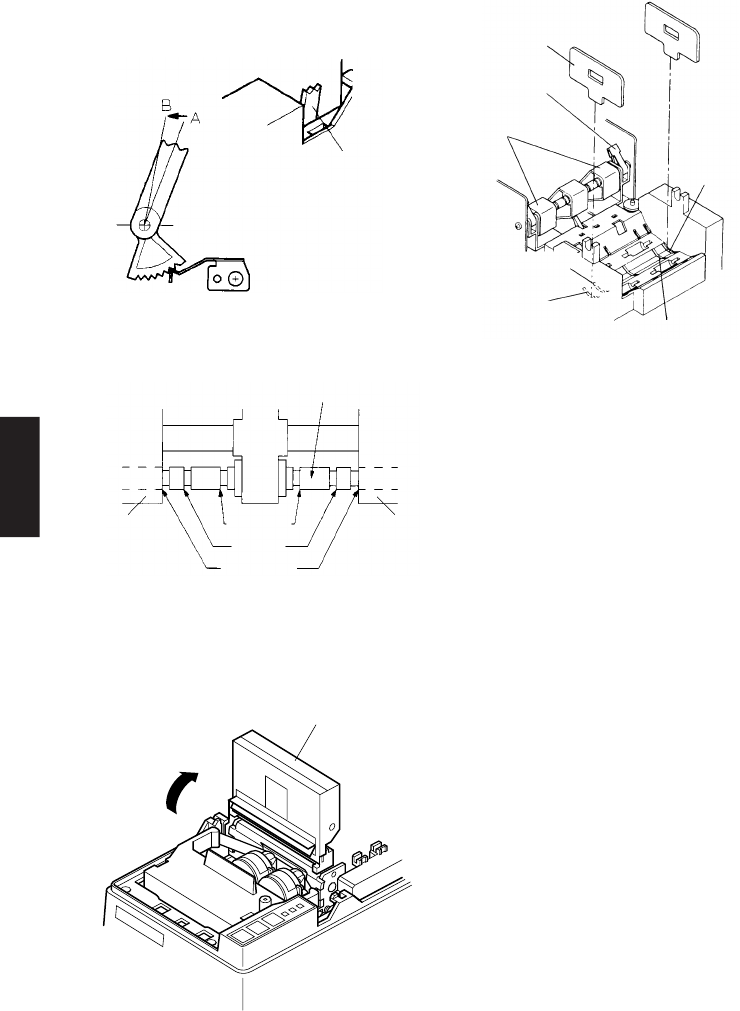 B
A