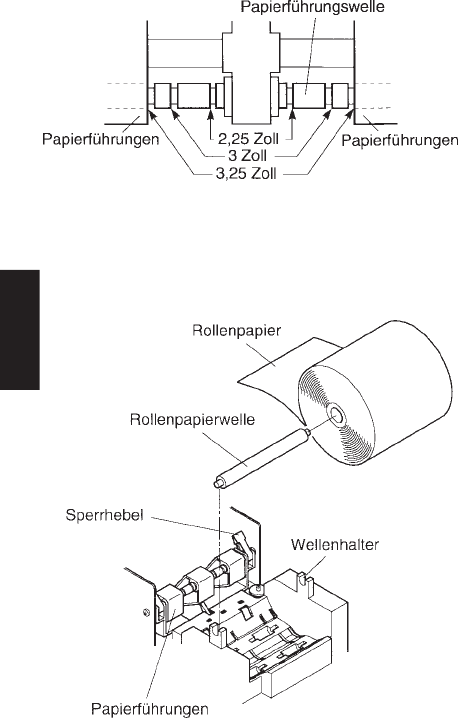 Papierführungswelle

Papierführungen

2,25 Zoll

3 Zoll

3,25 Zoll

Papierführungen

Rollenpapier

Rollenpapierwelle

Sperrhebel

Wellenhalter

Papierführungen