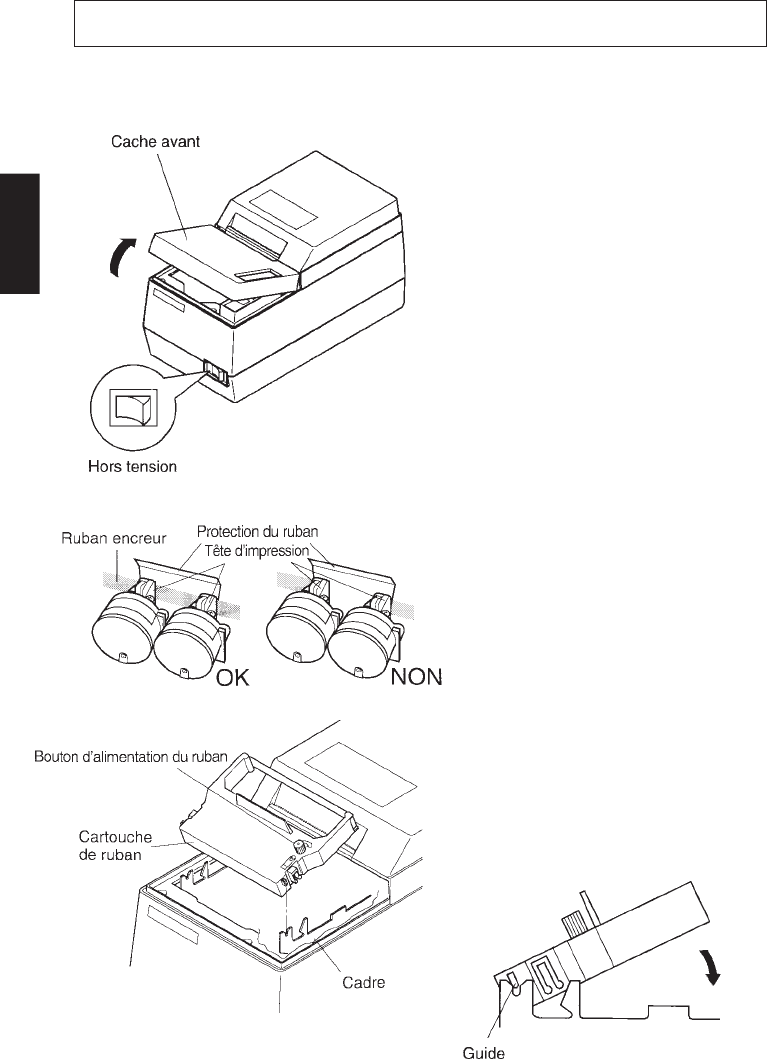 Cache avant

Hors tension

Ruban encreur

Protection du ruban

Tête d'impression

OK

NON

Bouton d'alimentation du ruban

Cartouche de ruban

Cadre

Guide