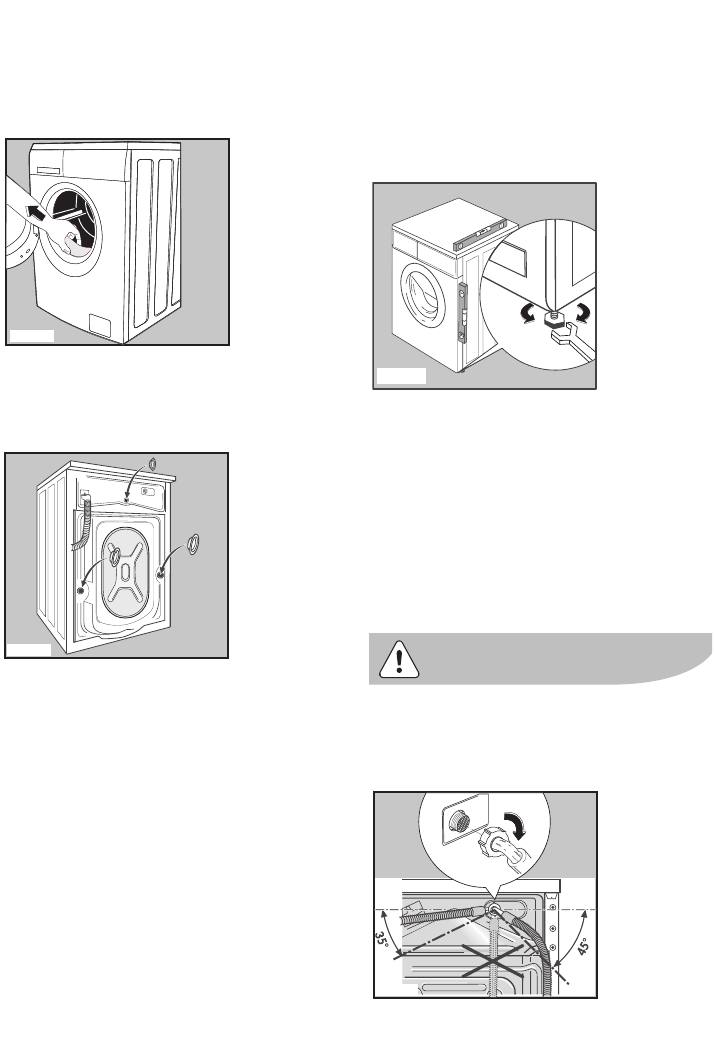 35°

45°