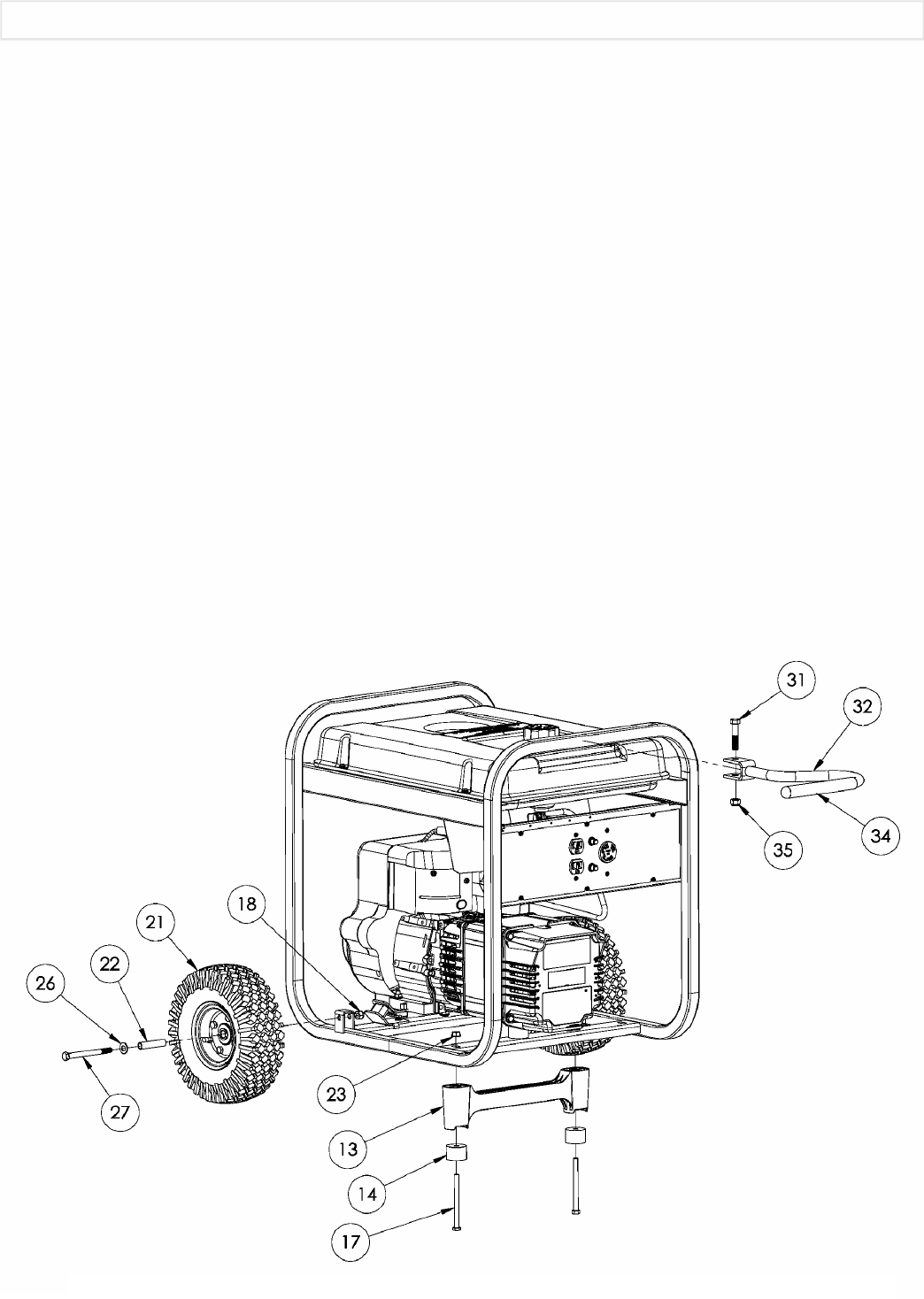 31
32
34
35
18
21
22
26
27
23
13
14
17