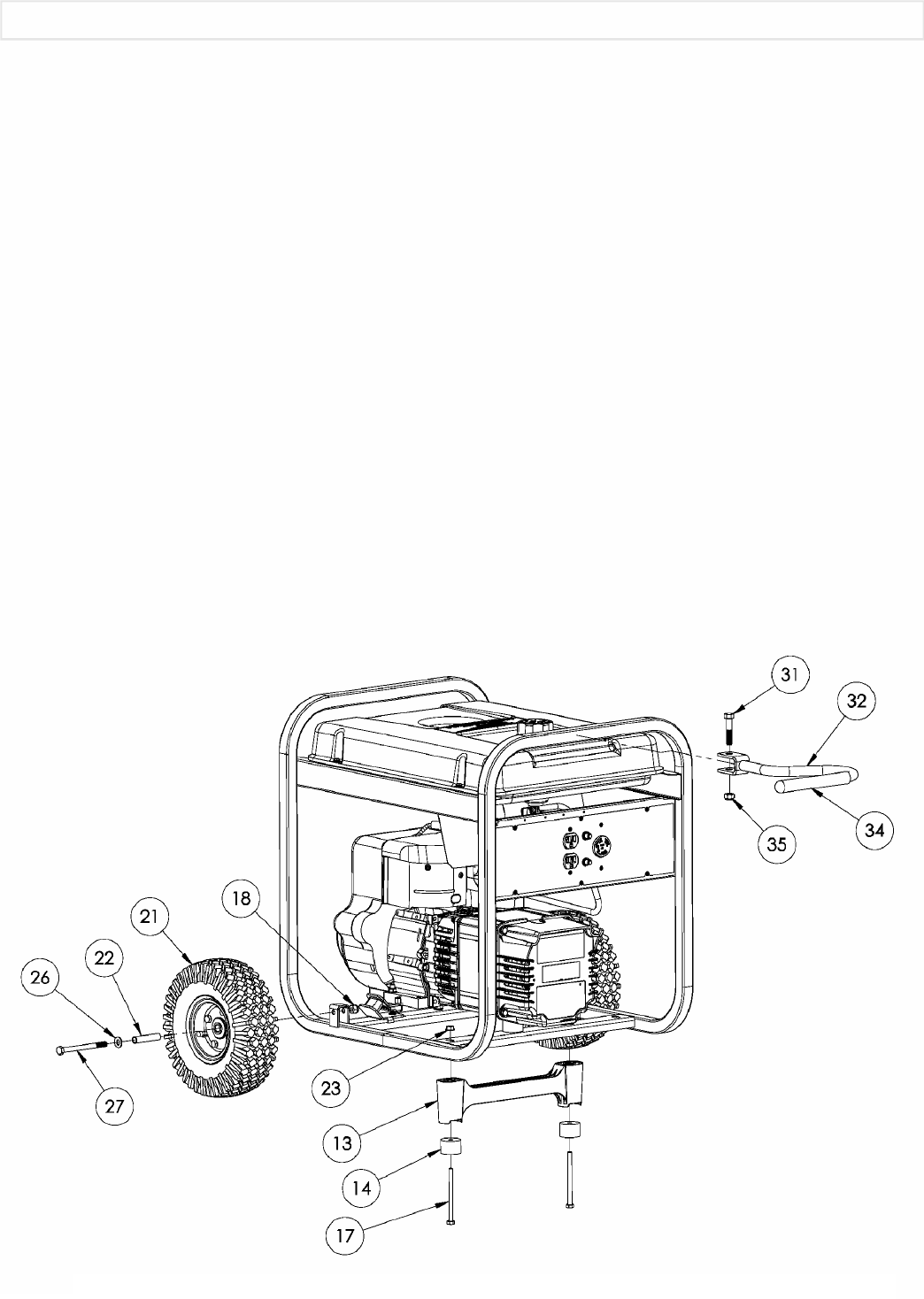 31
32
34
35
18
21
22
26
27
23
13
14
17