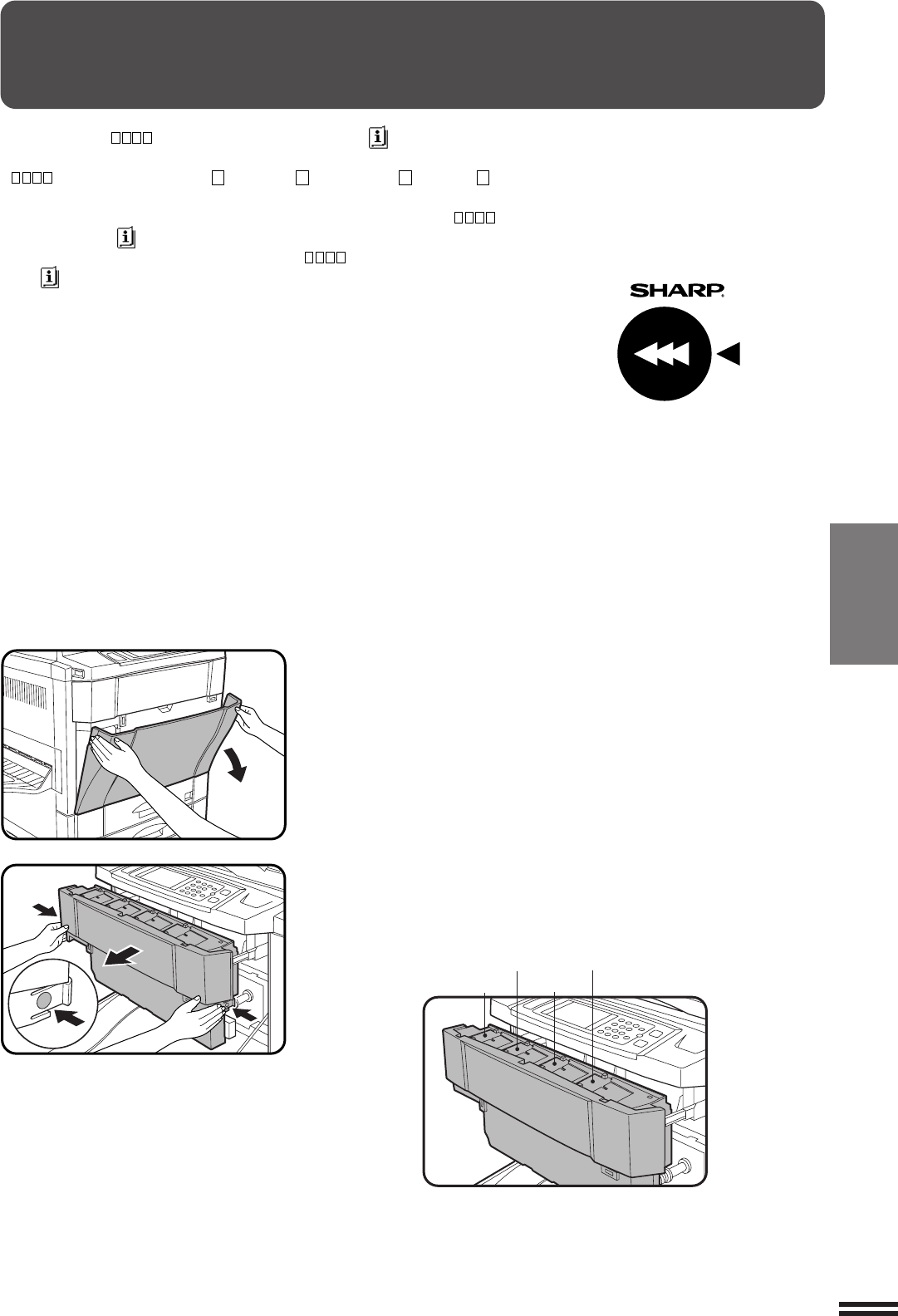 SHARP